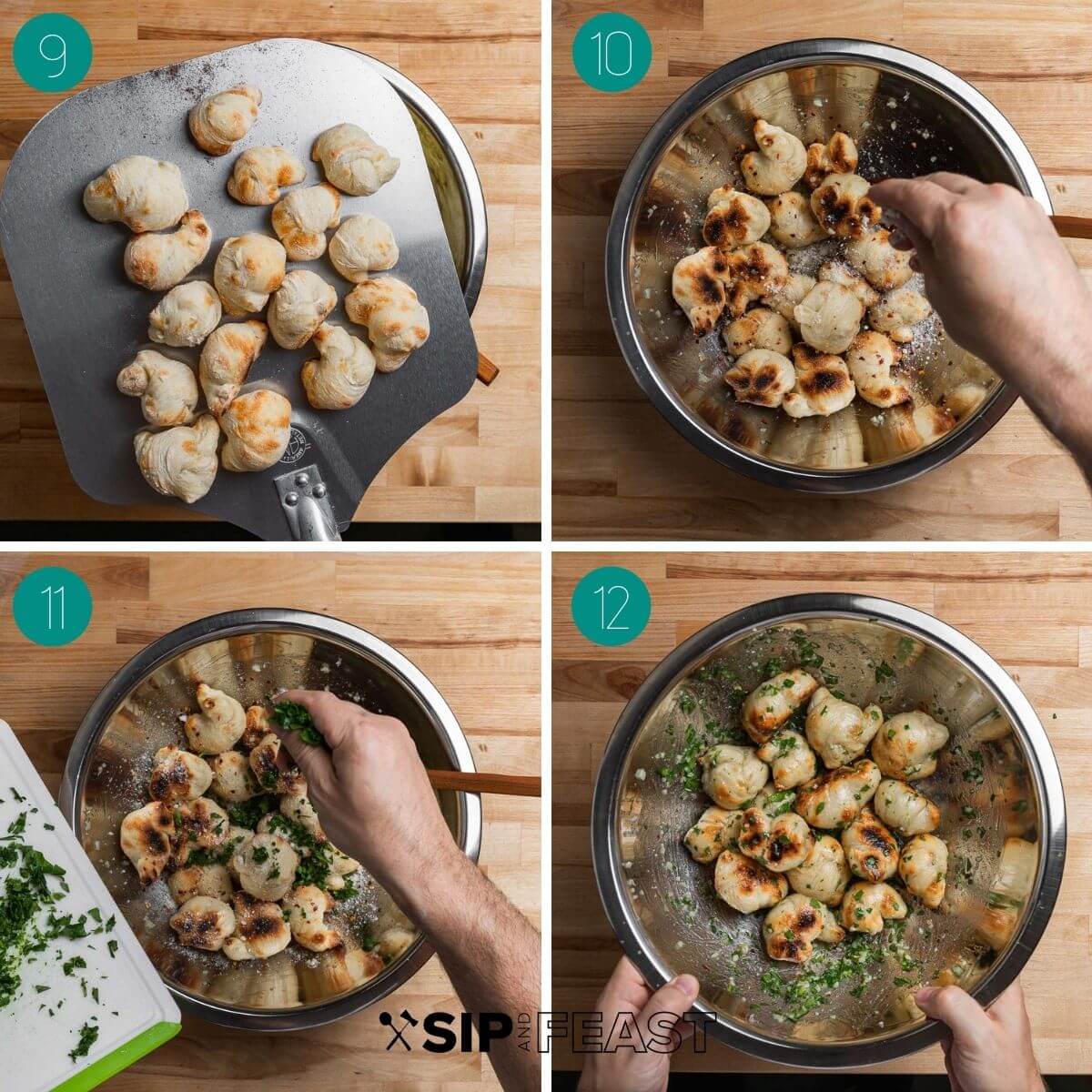 9

10

11

12

SIP AND FEAST