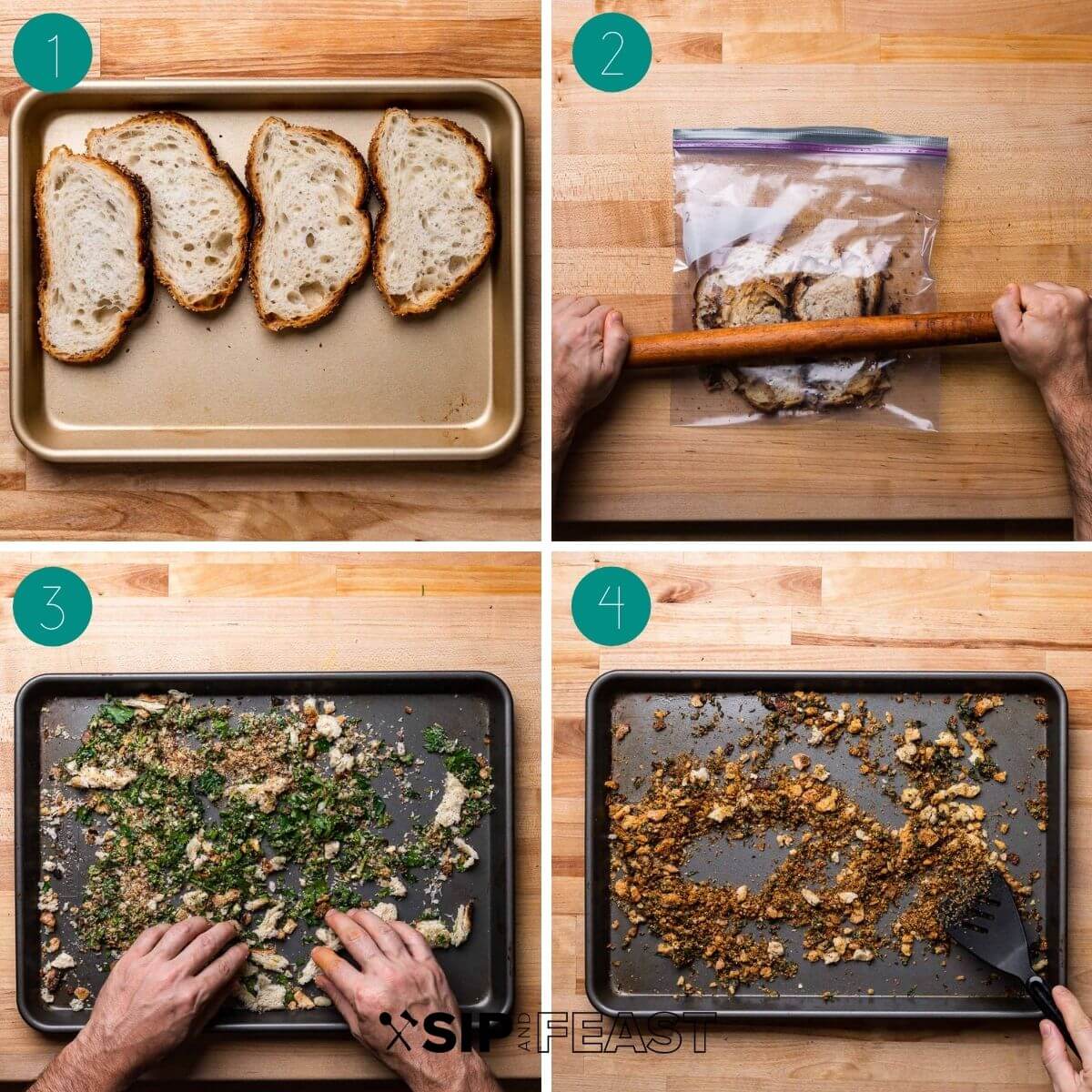 1

2

3

4

SIP AND FEAST