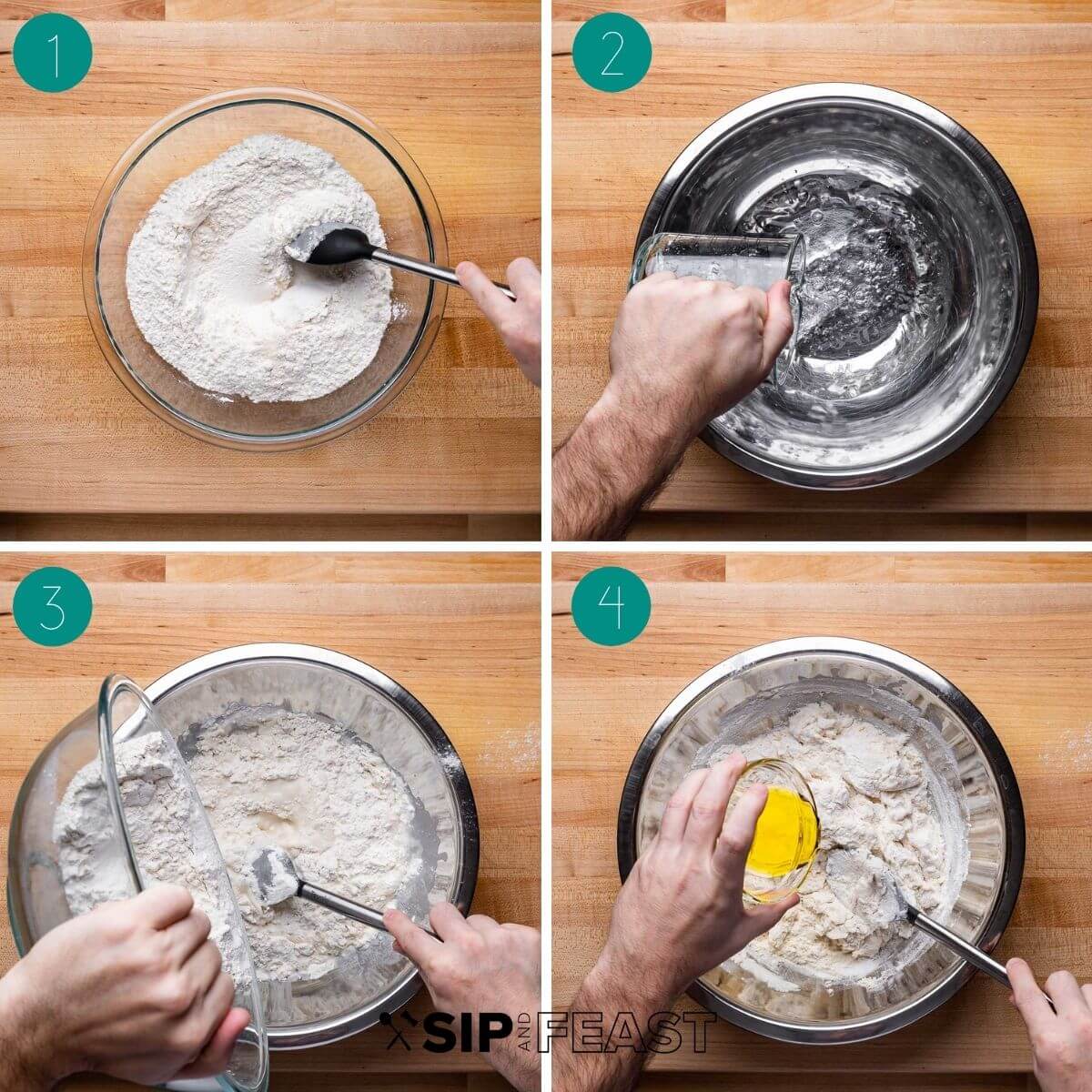 1

2

3

4

SIP AND FEAST