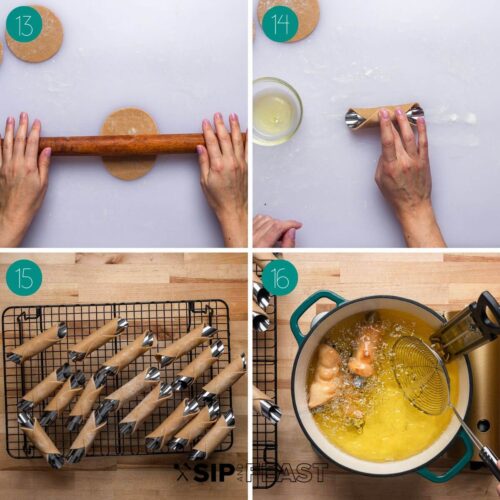 13

14

15

16

SIP AND FEAST