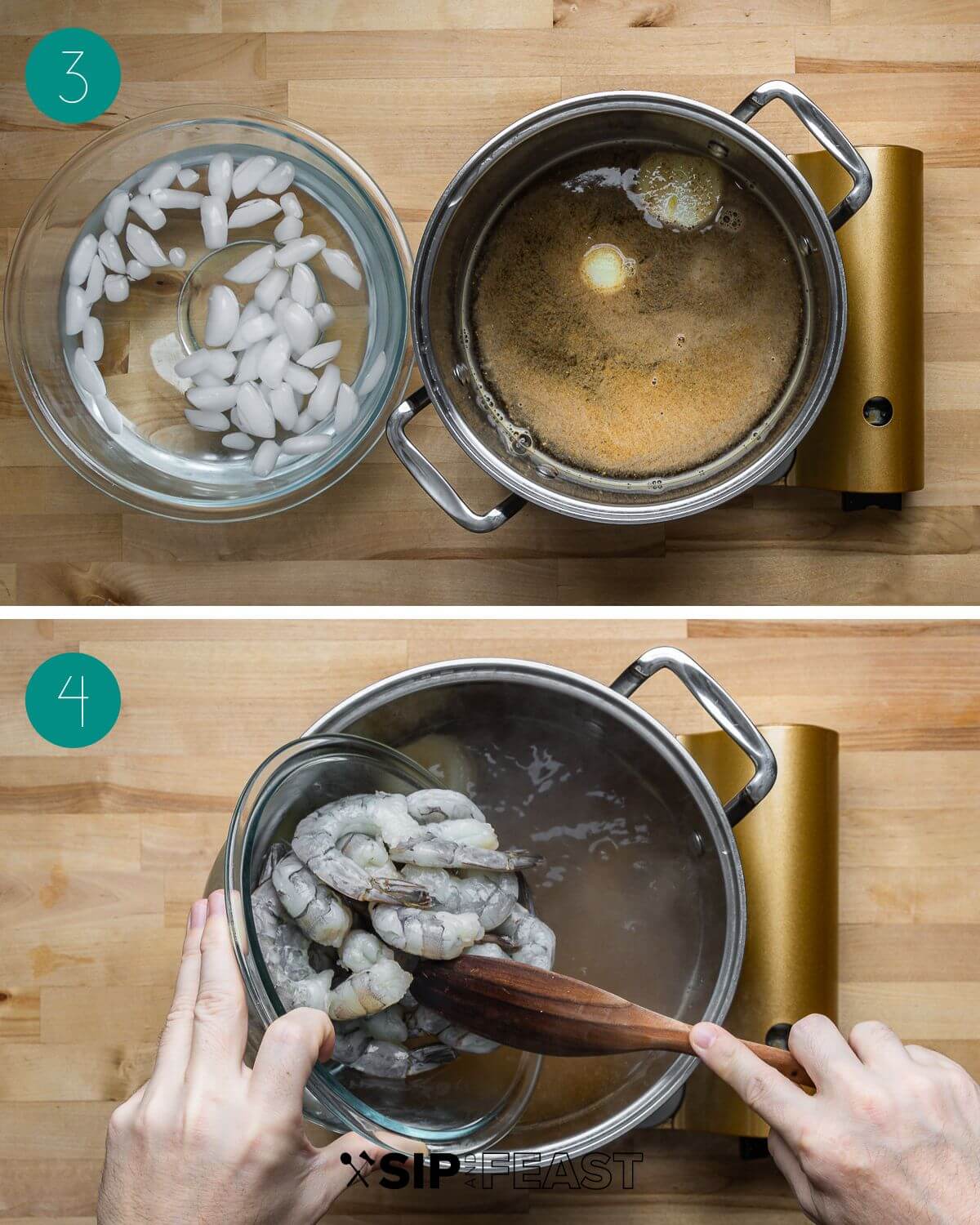 3

4

SIP AND FEAST