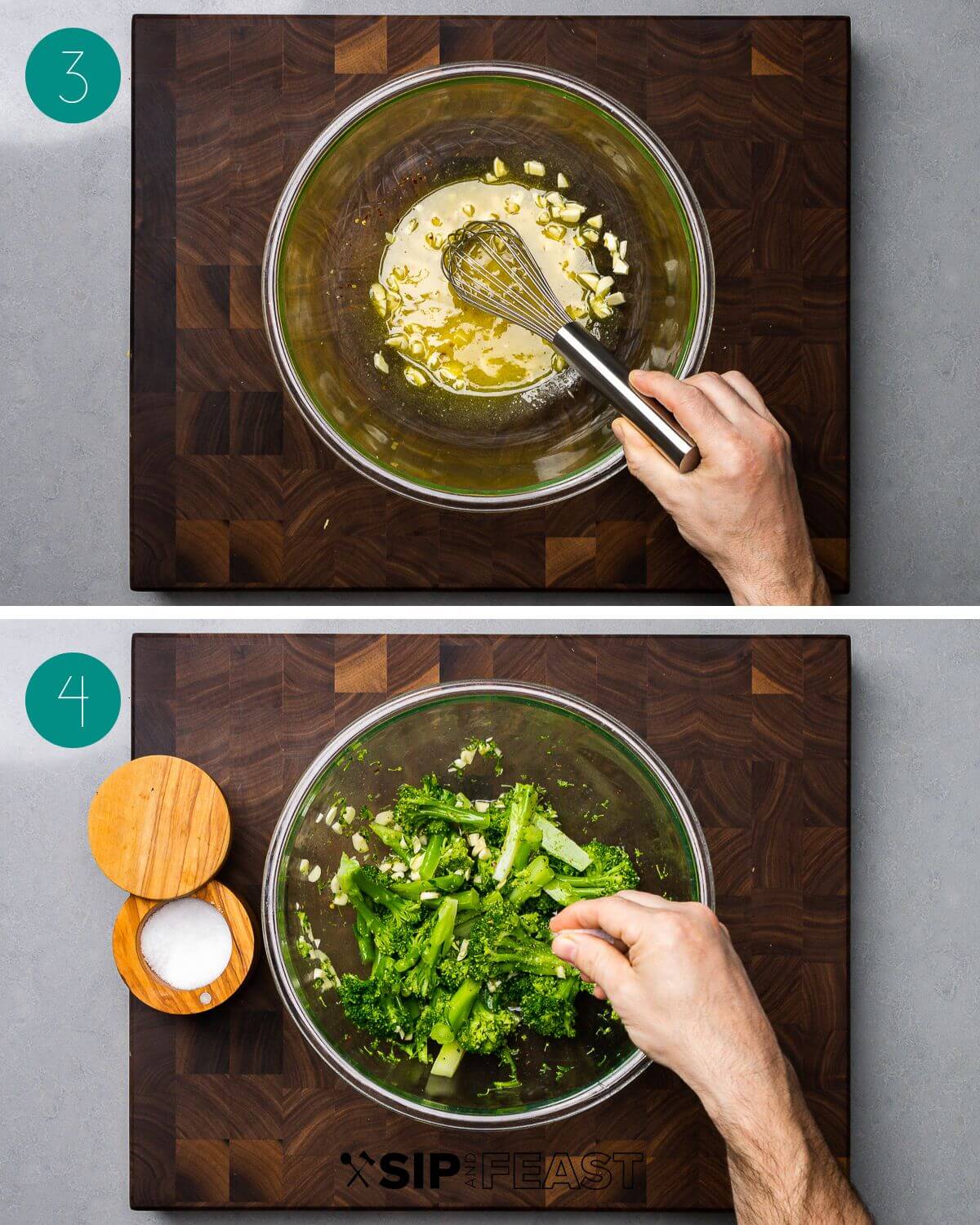 3

4

SIP AND FEAST