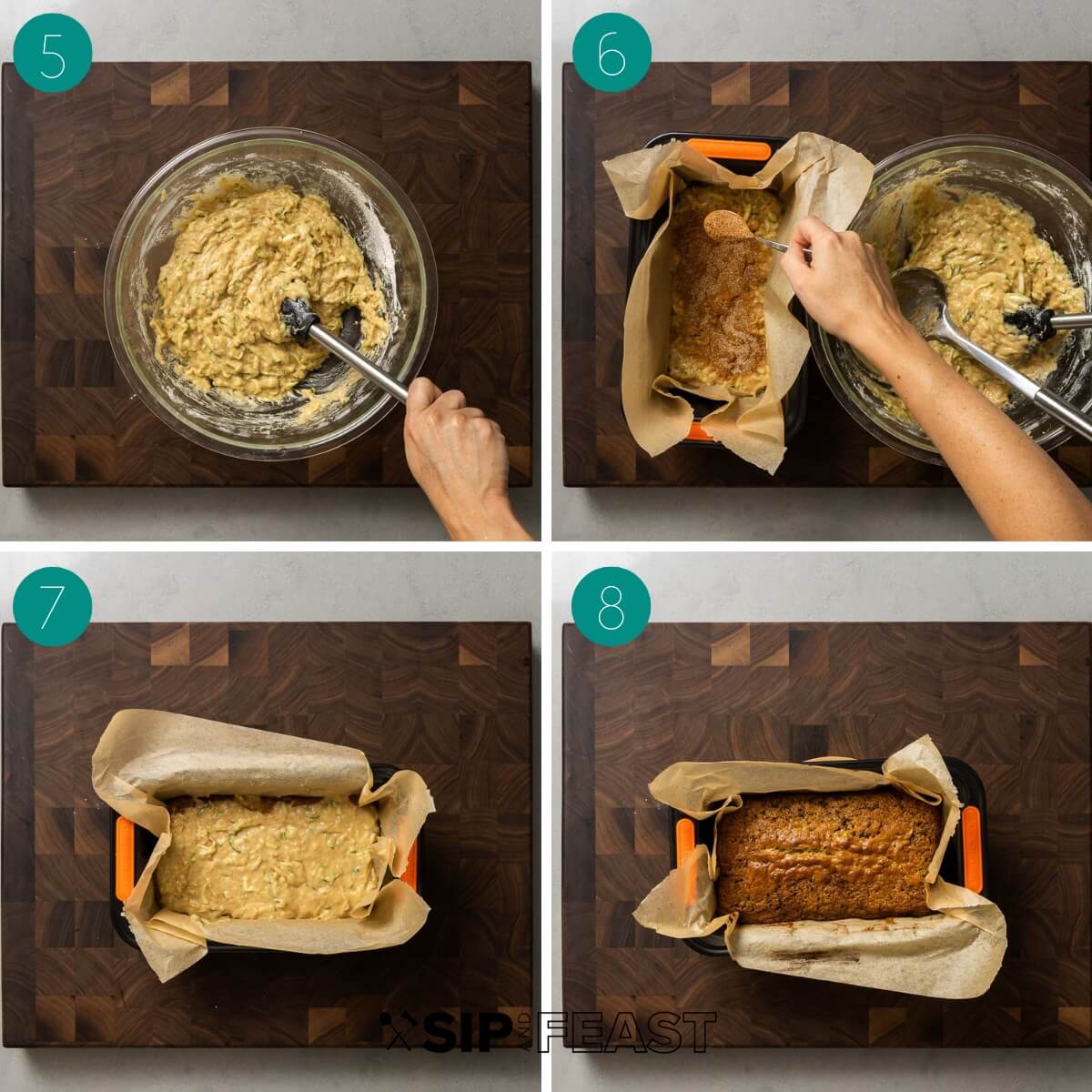 5

6

7

8

SIP AND FEAST