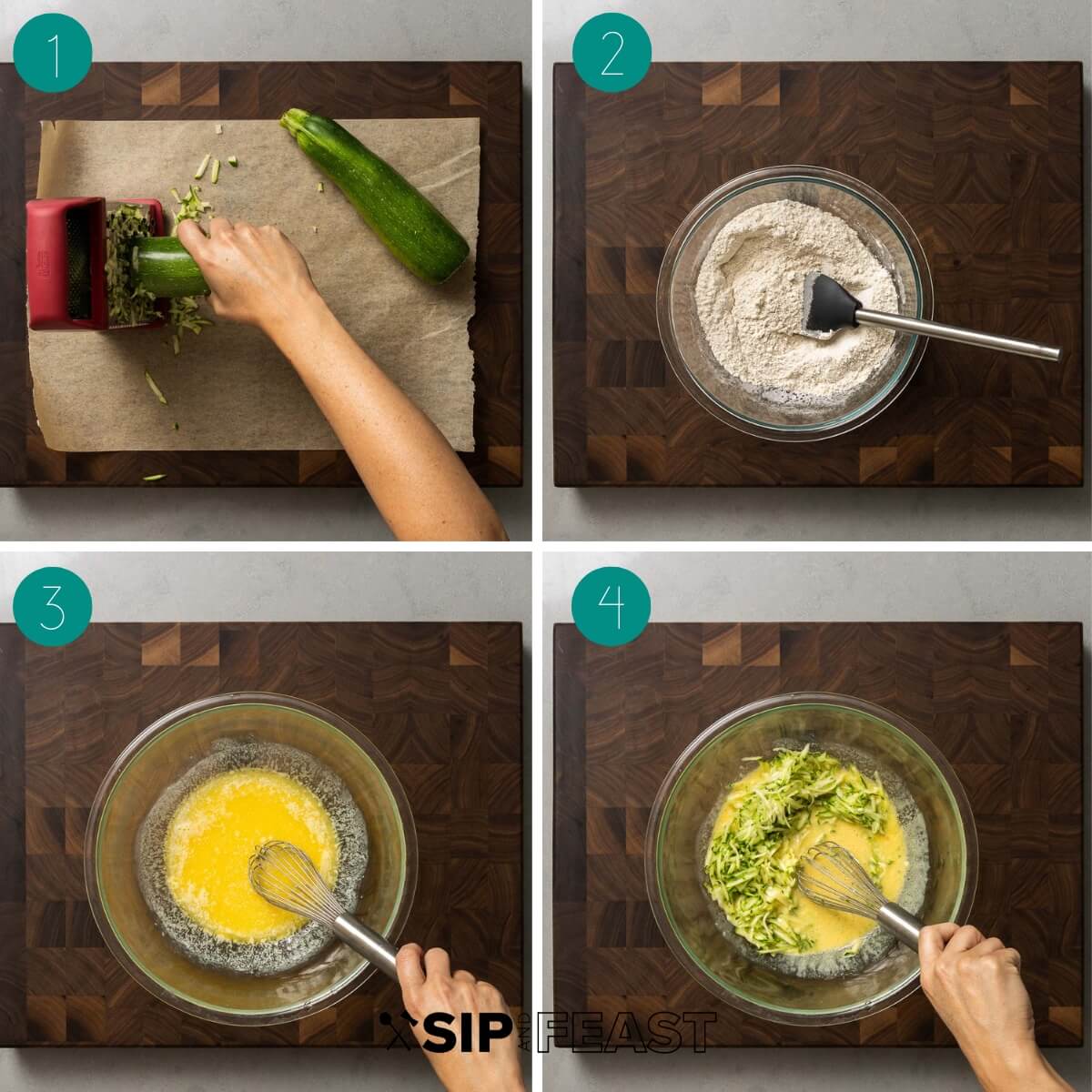 1

2

3

4

SIP AND FEAST