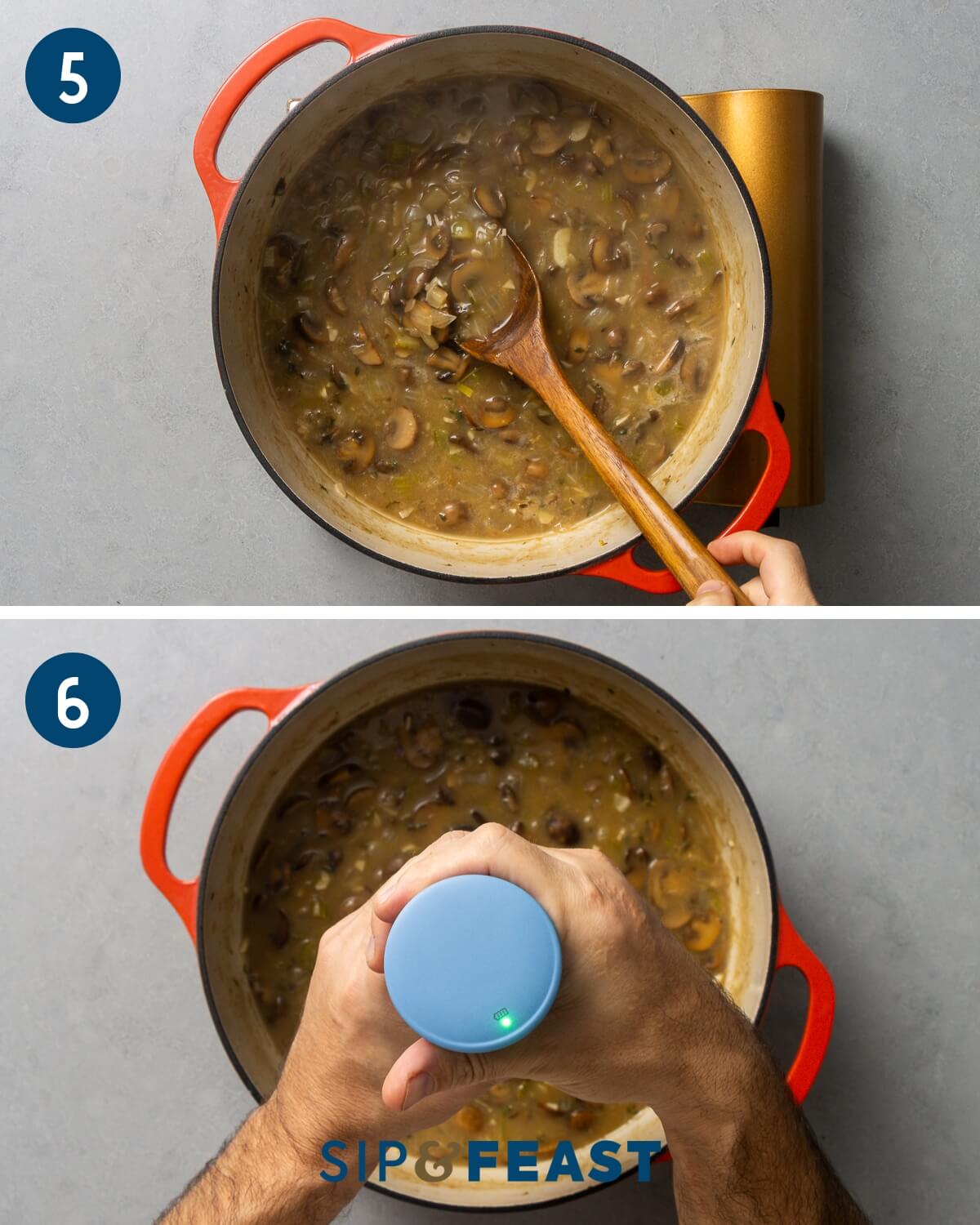 5

6

SIP&FEAST