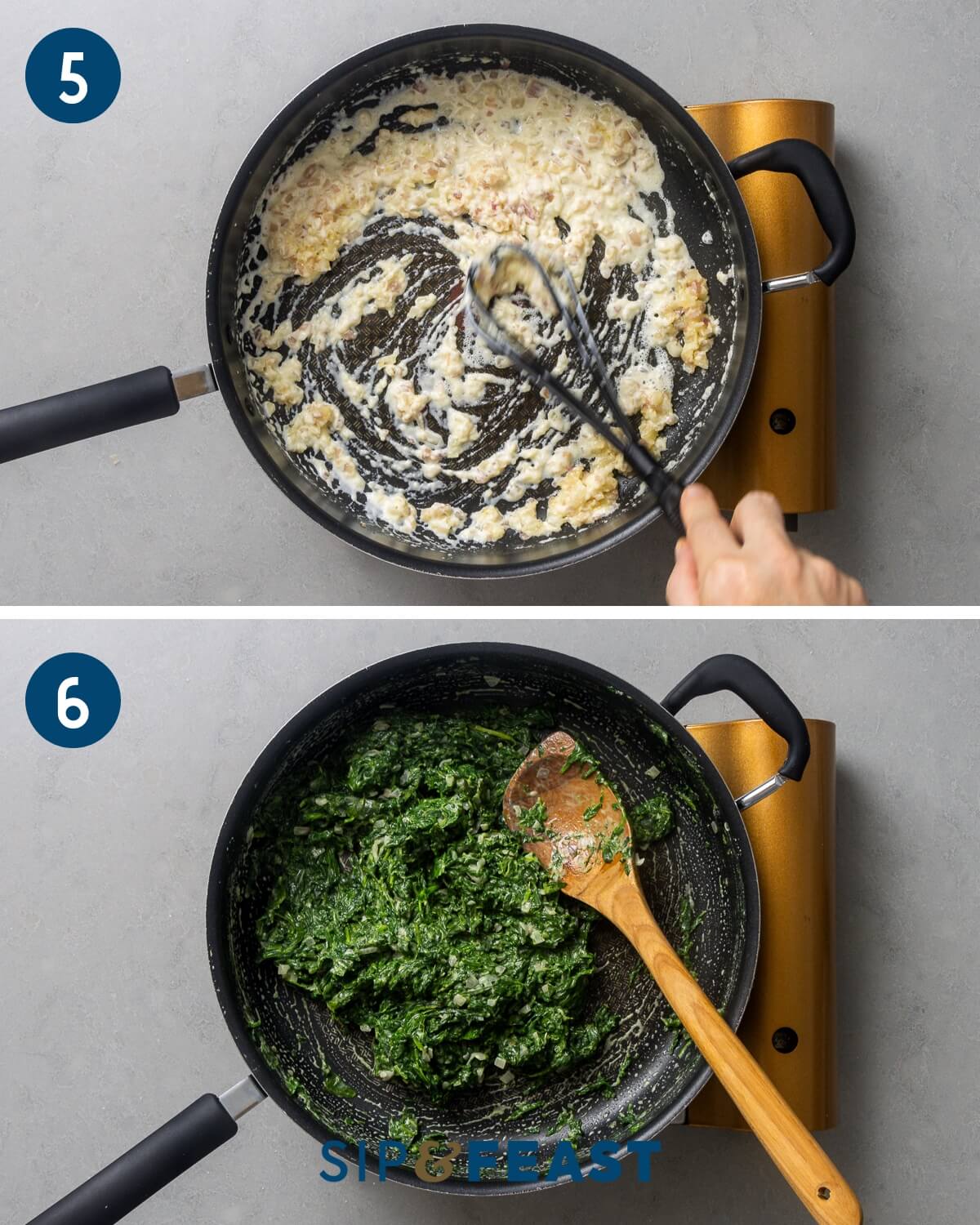 5

6

SIP&FEAST