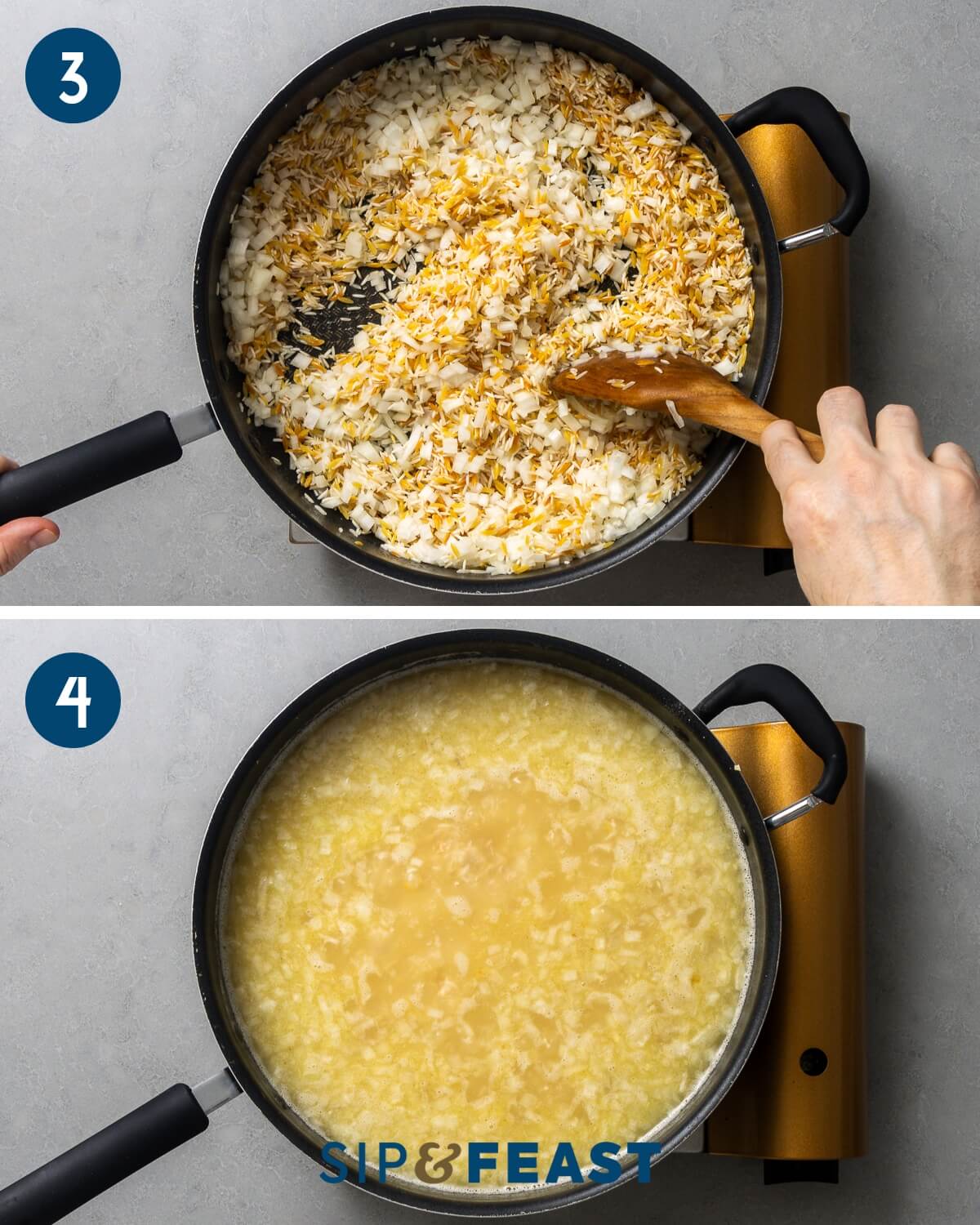 3

4

SIP&FEAST