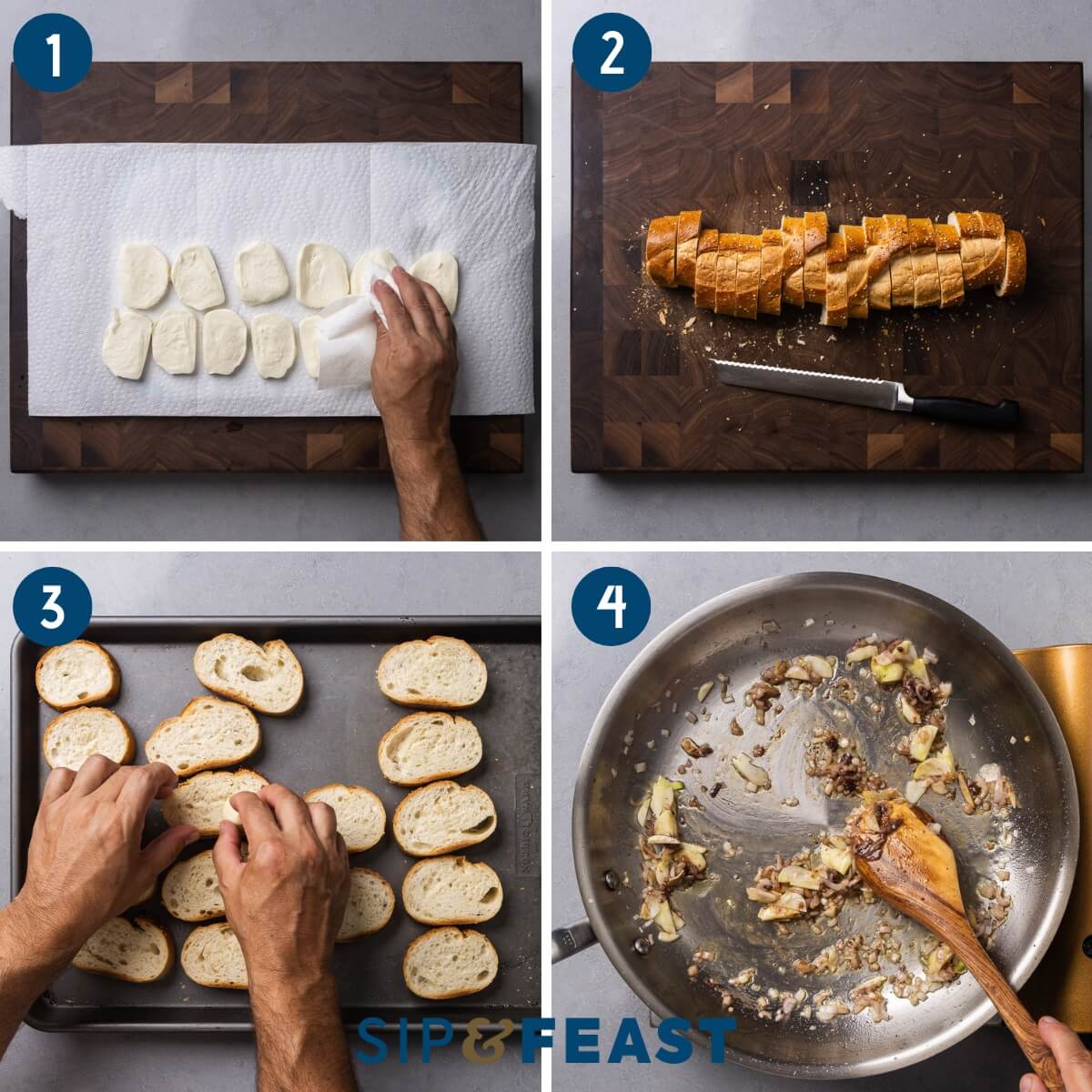 1

2

3

4

SIP&FEAST