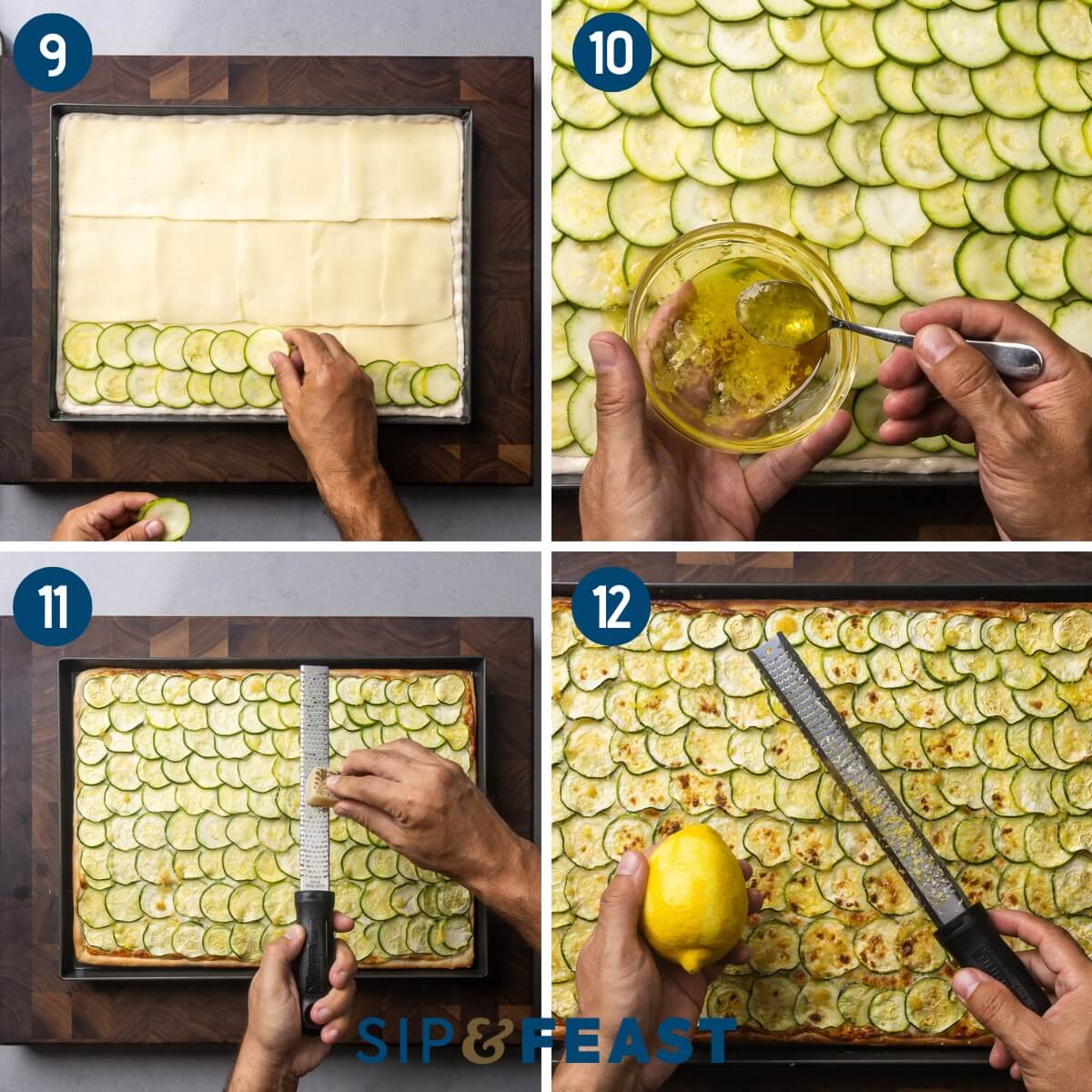 9

10

11

12

SIP&FEAST