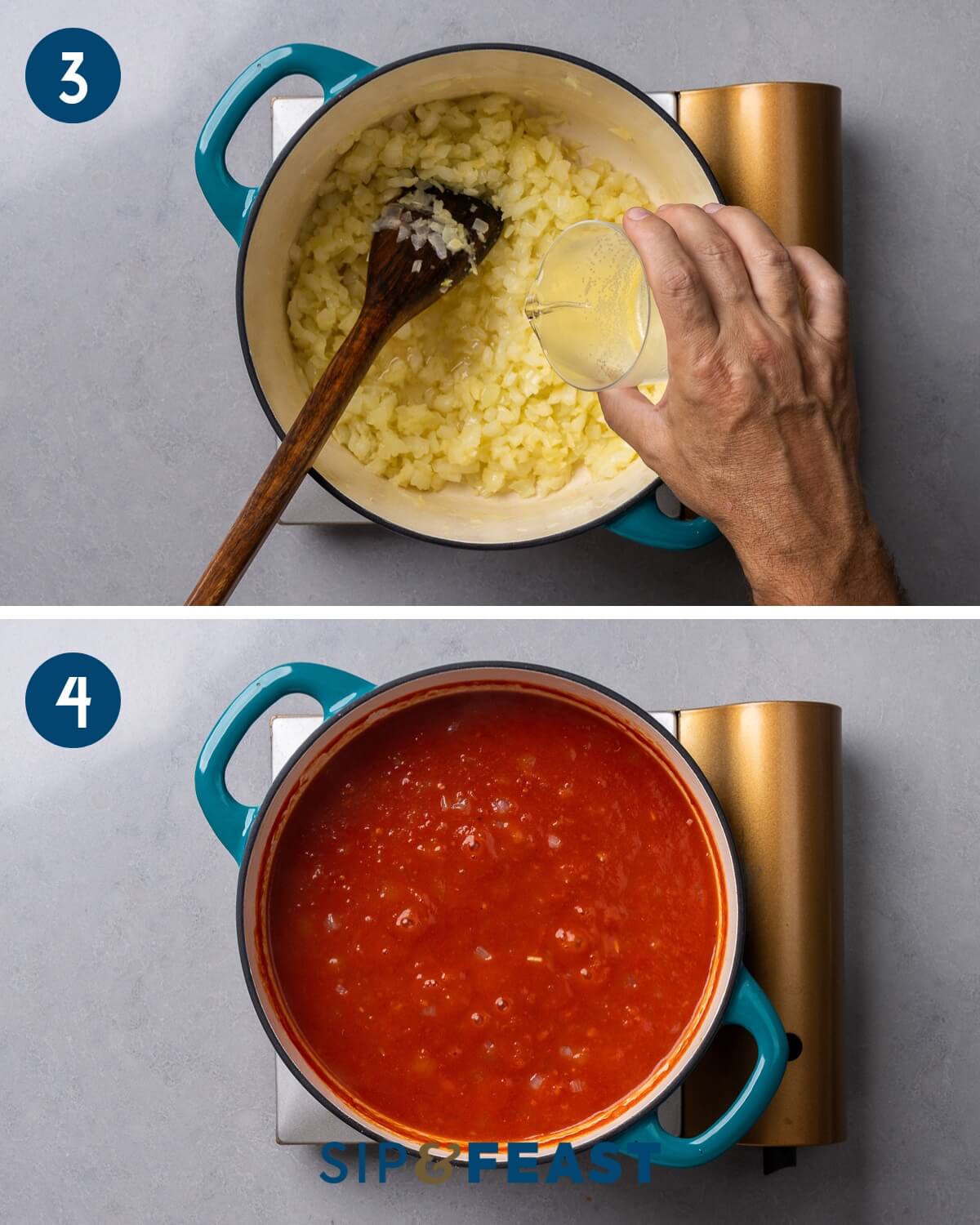 3

4

SIP&FEAST