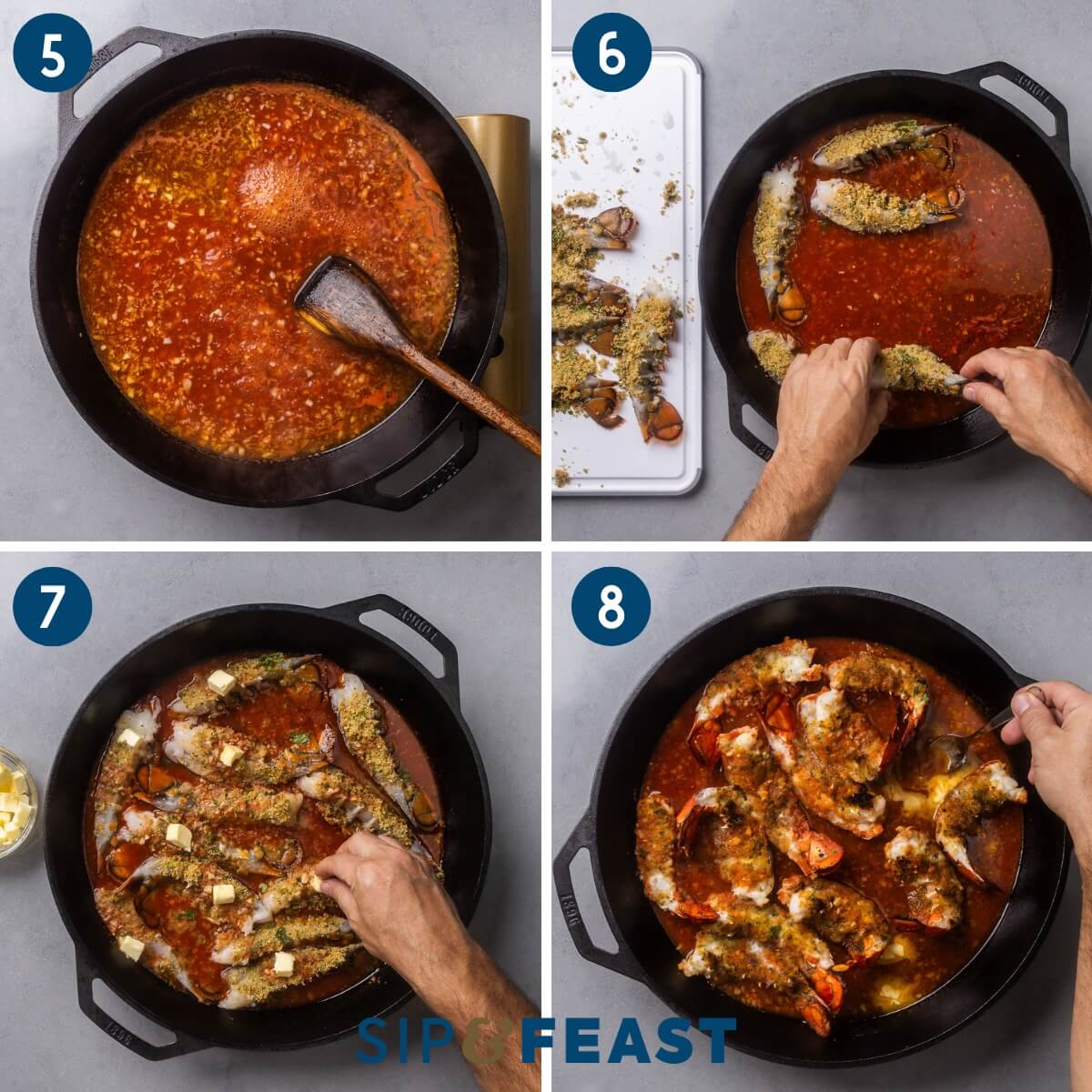 5

6

7

8

SIP & FEAST