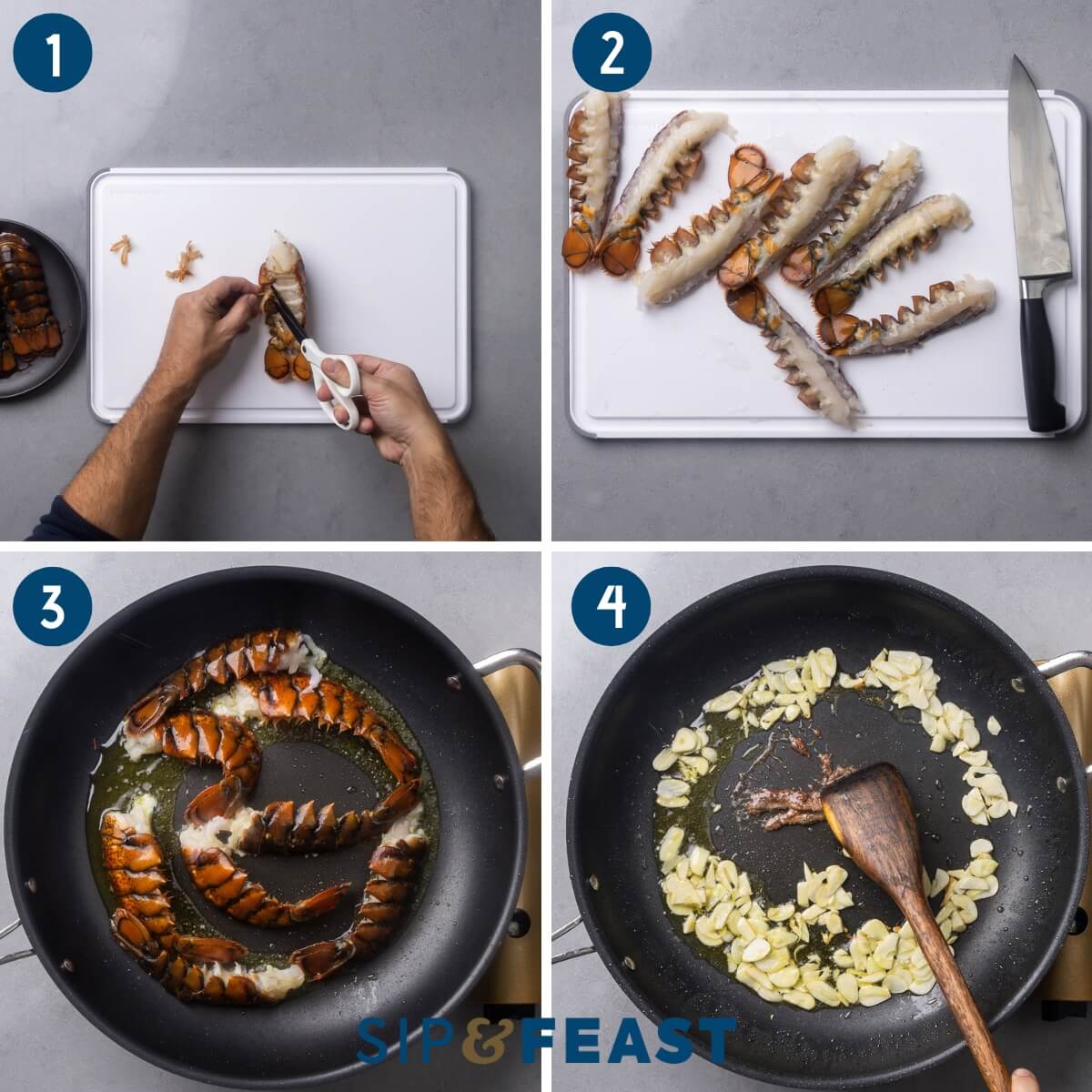 1

2

3

4

SIP&FEAST