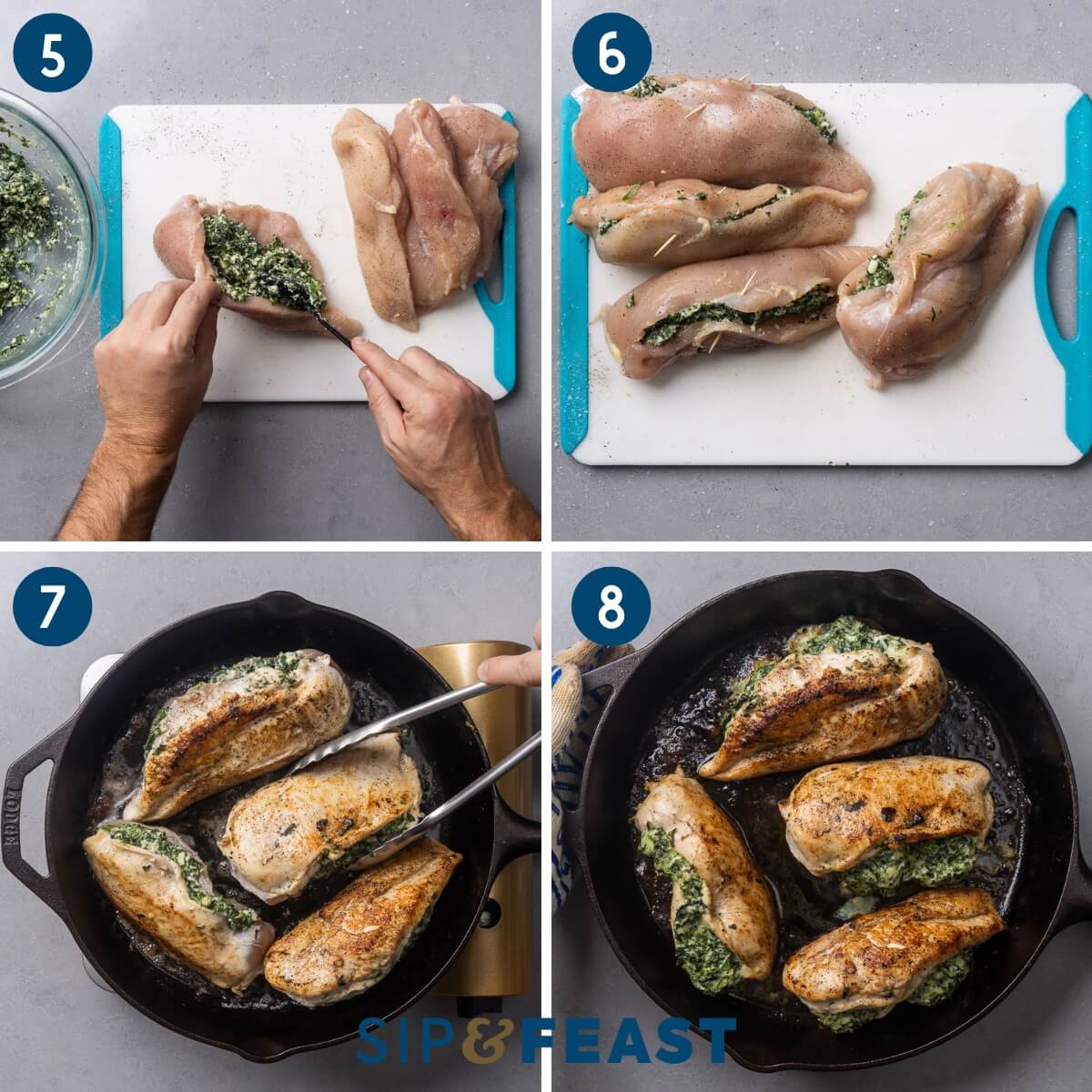 5

6

7

8

SIP&FEAST