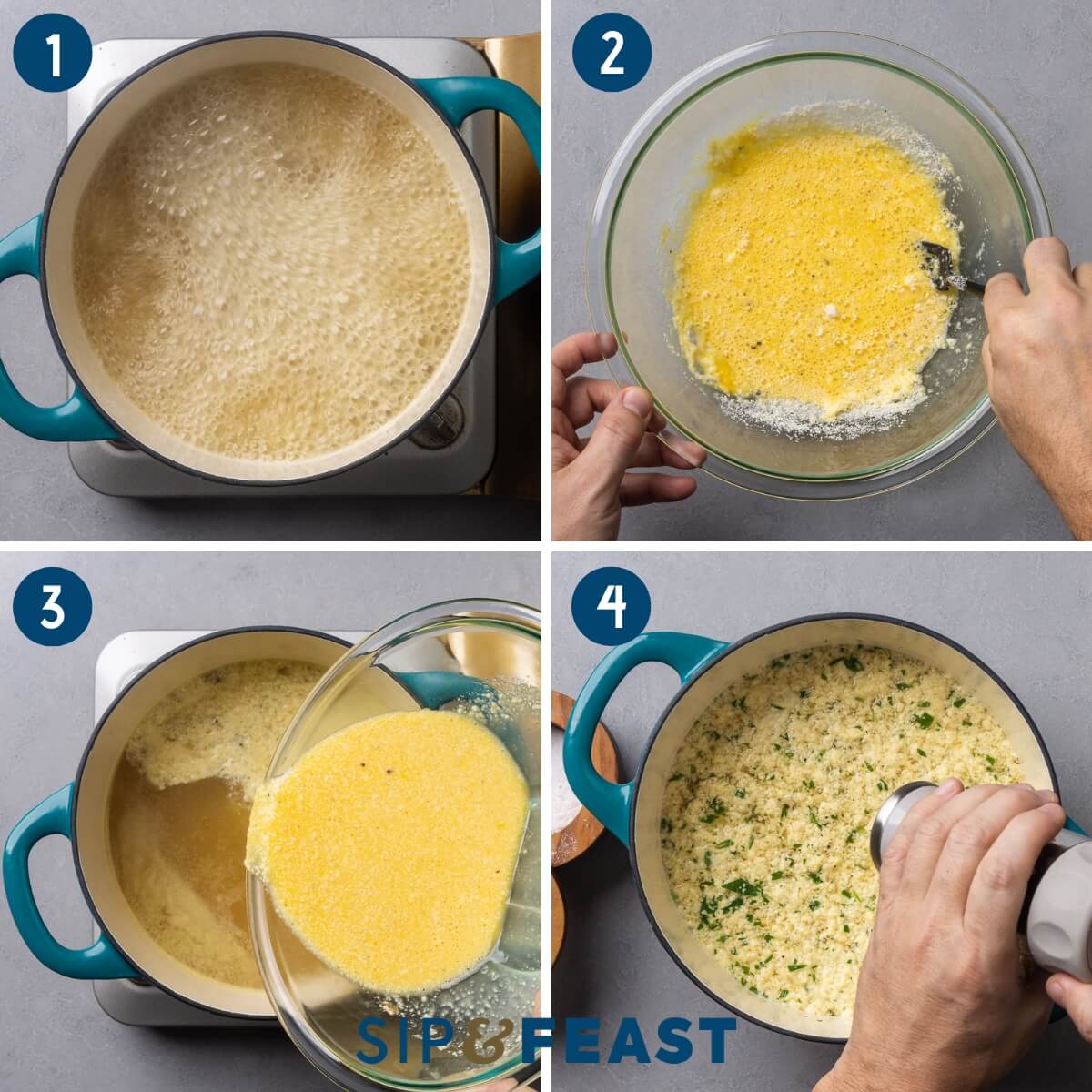 1

2

3

4

SIP & FEAST