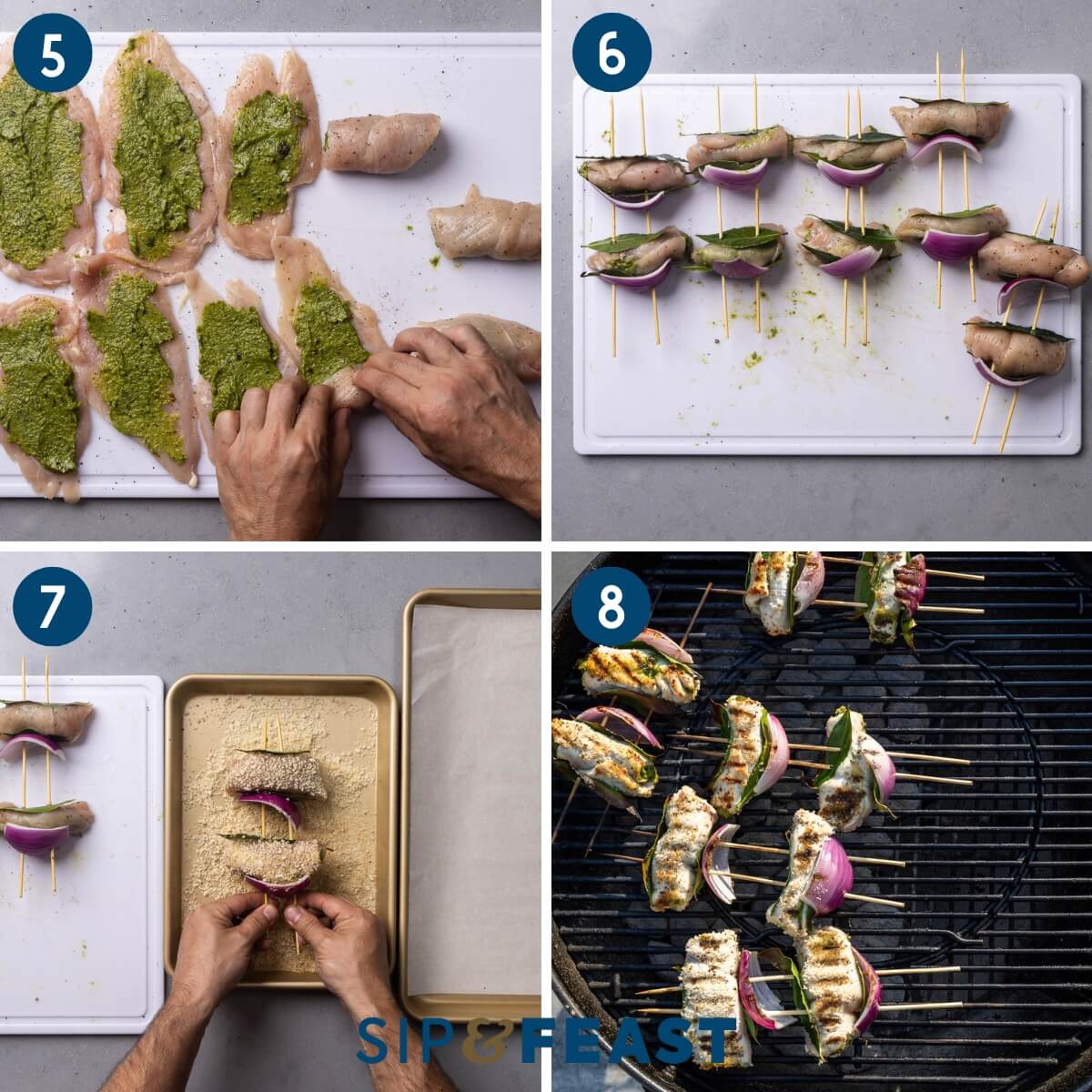 5
6
7
8
SIP&FEAST