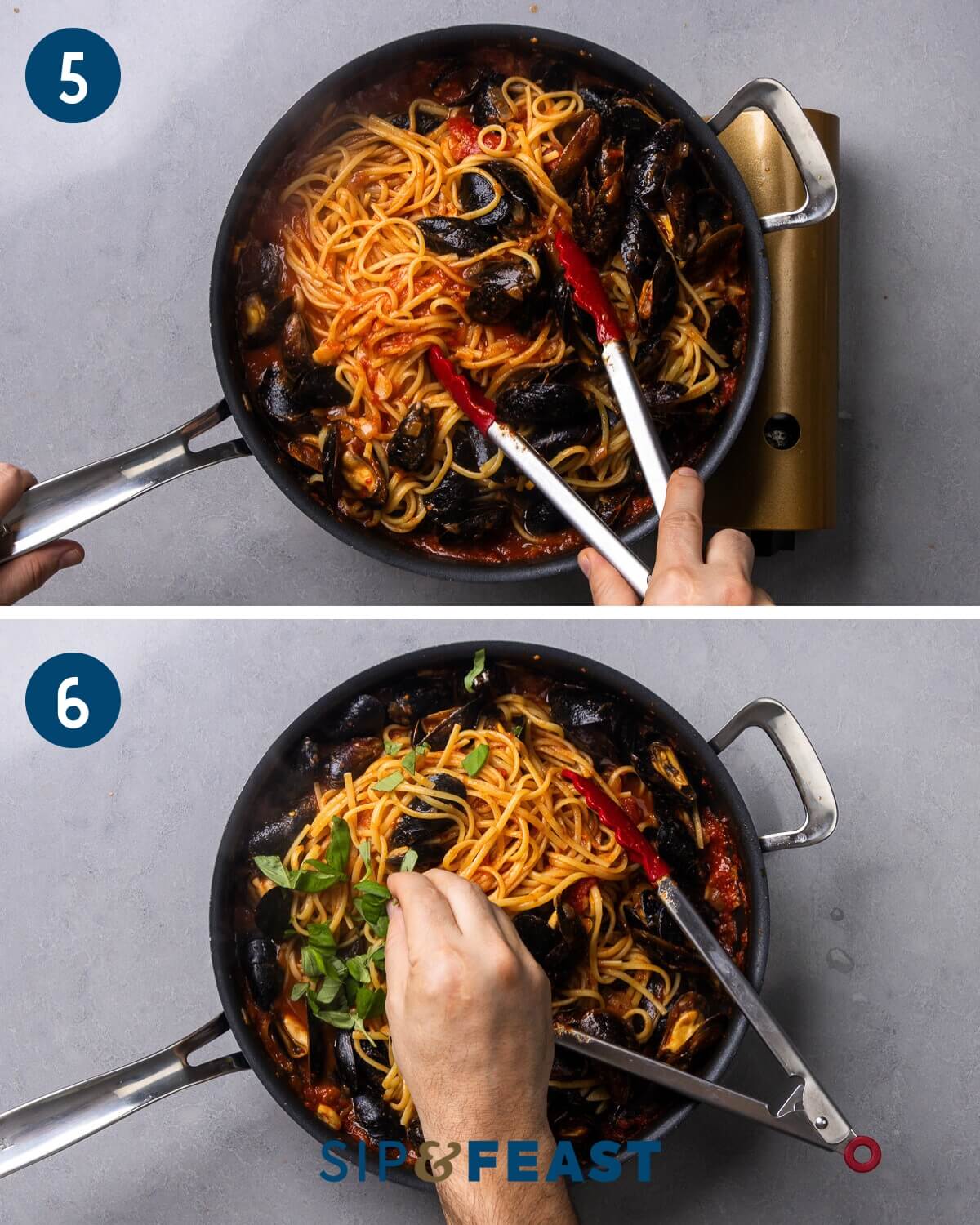 5

6

SIP&FEAST