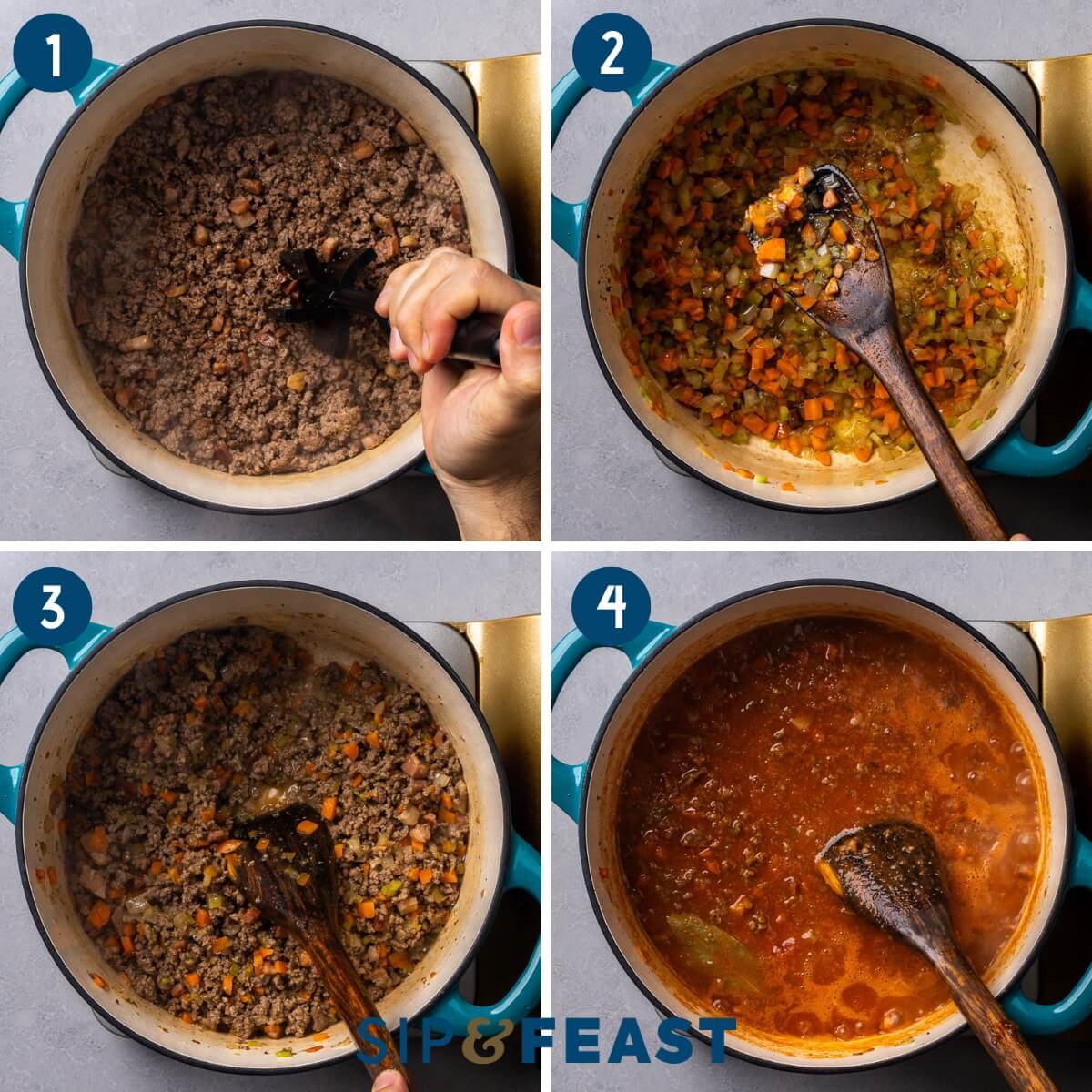 1
2
3
4
SIP&FEAST