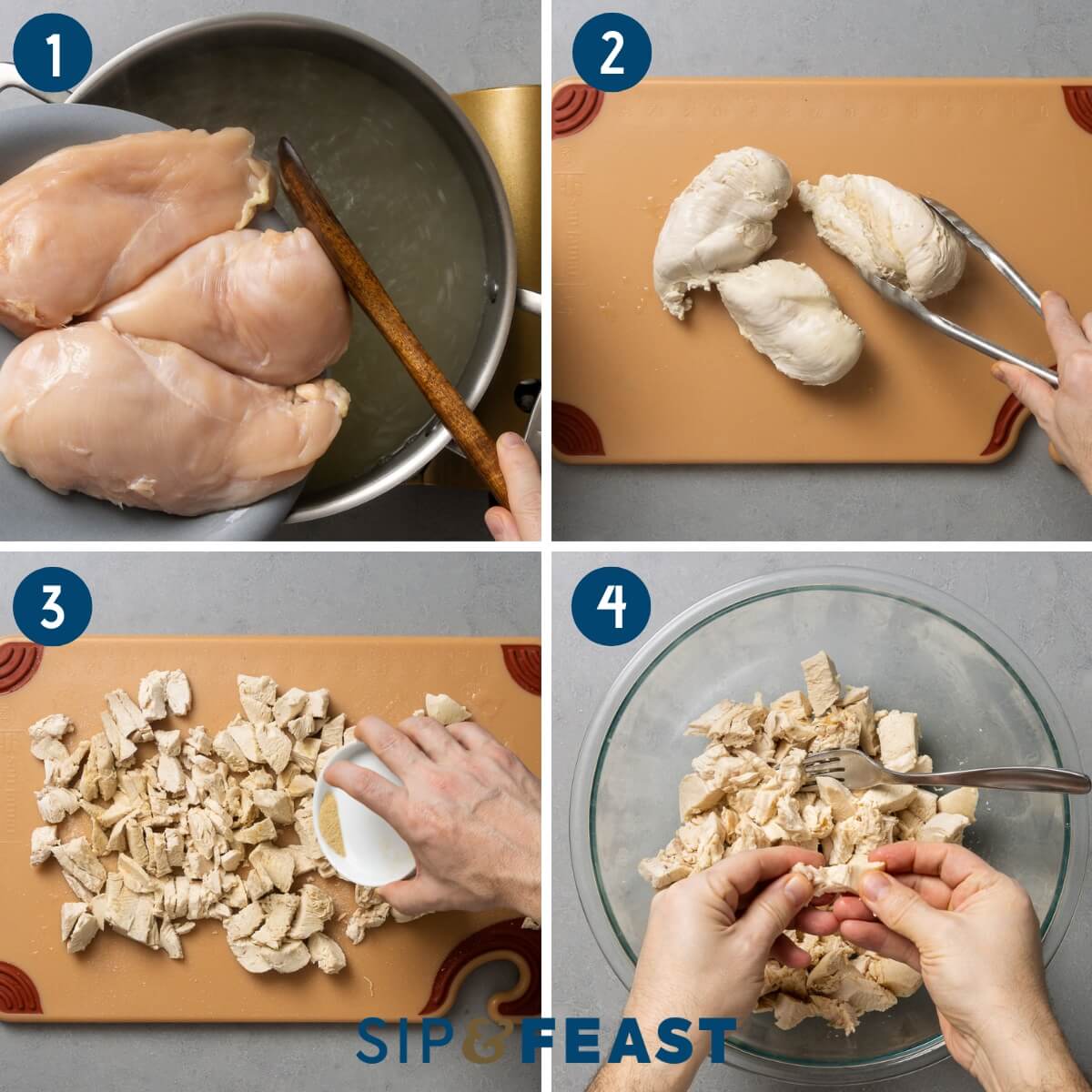 1

2

3

4

SIP&FEAST