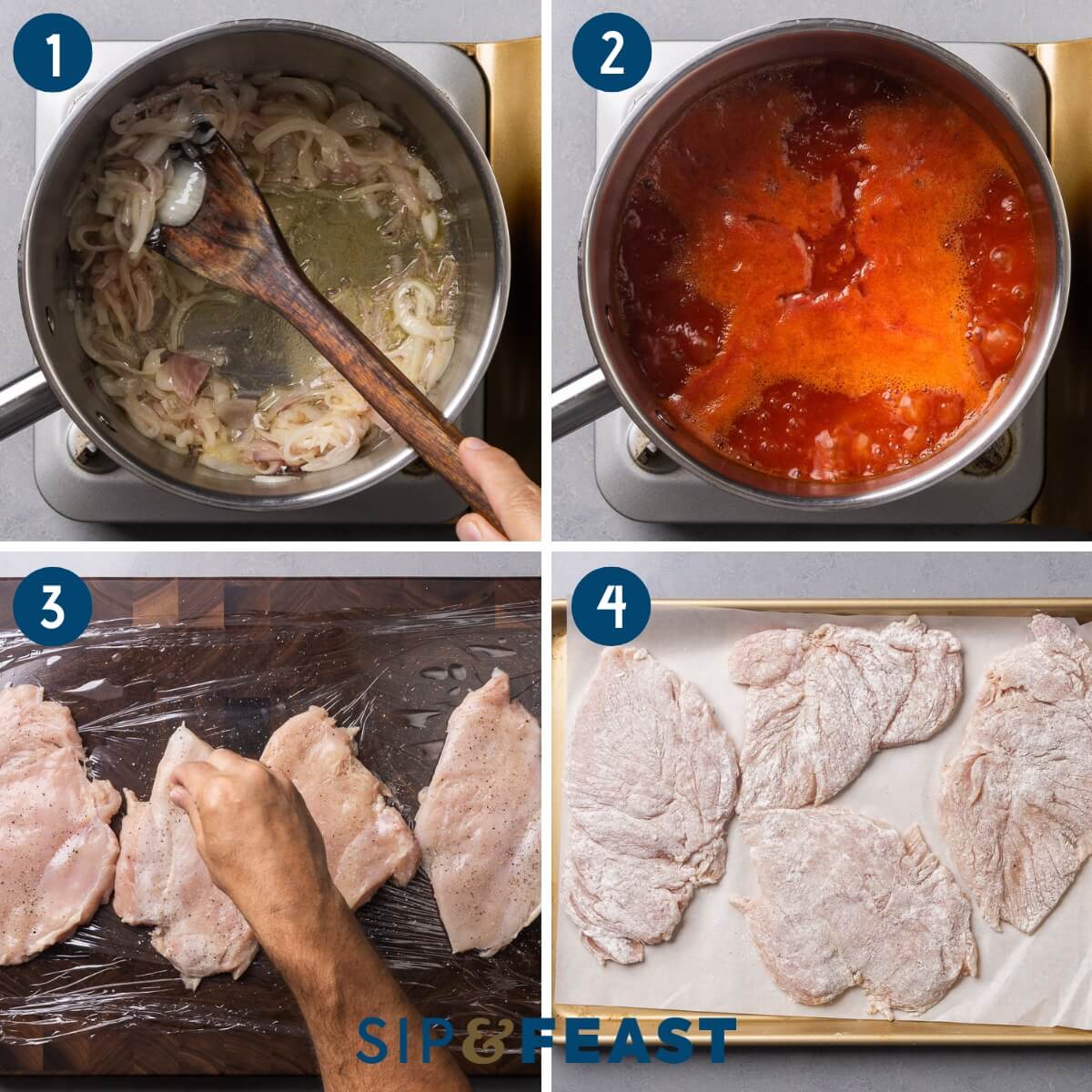 1

2

3

4

SIP&FEAST