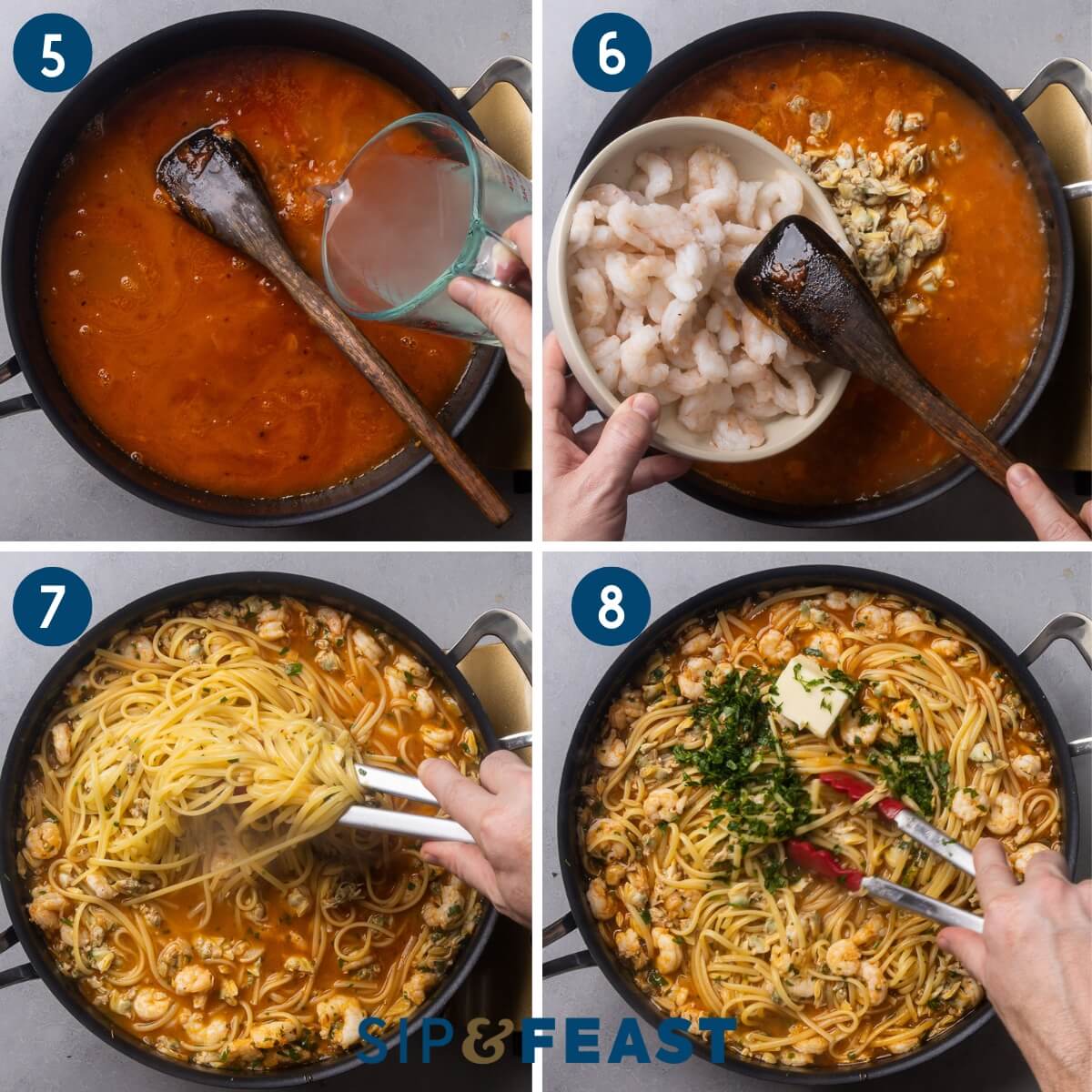 5

6

7

8

SIP&FEAST