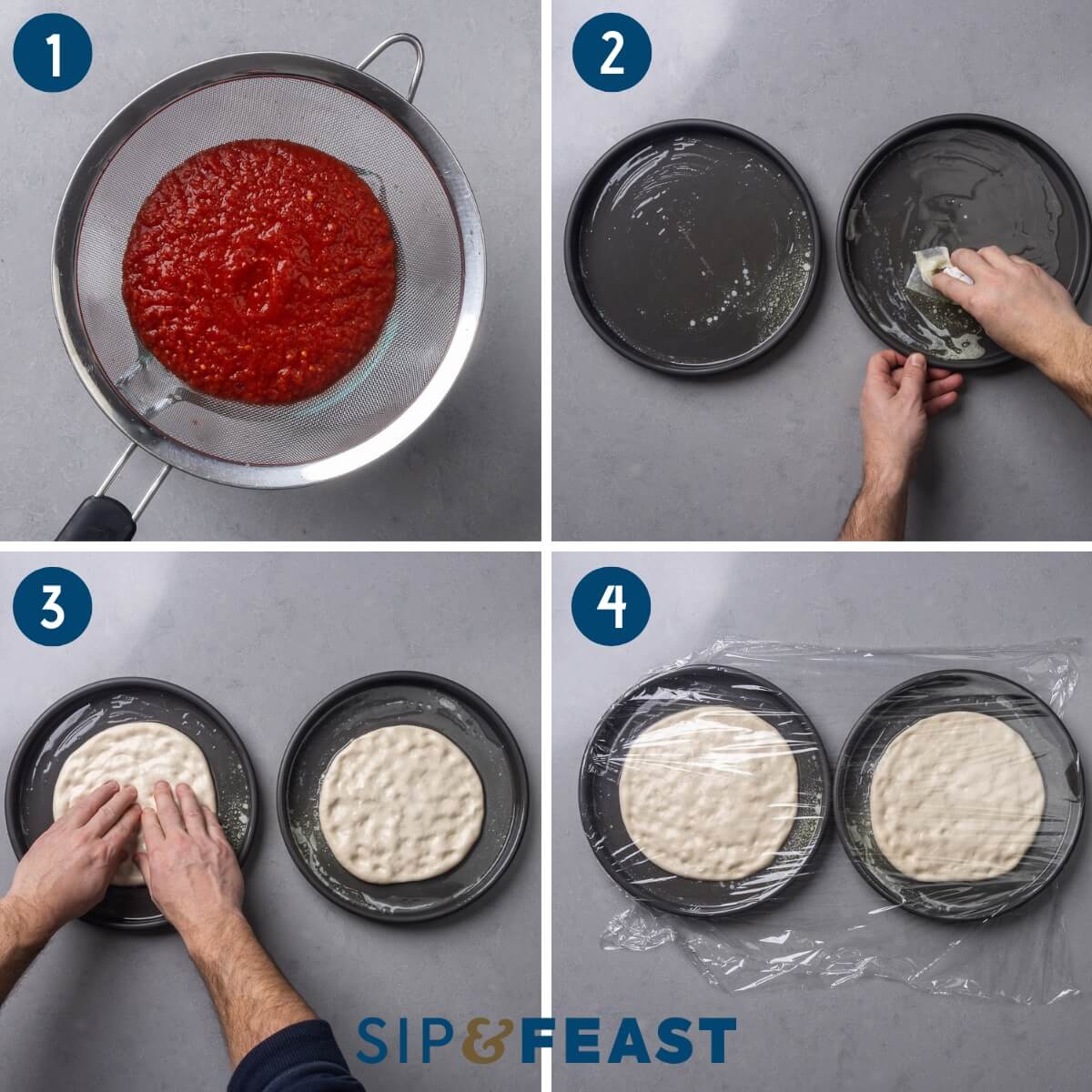 1

2

3

4

SIP&FEAST