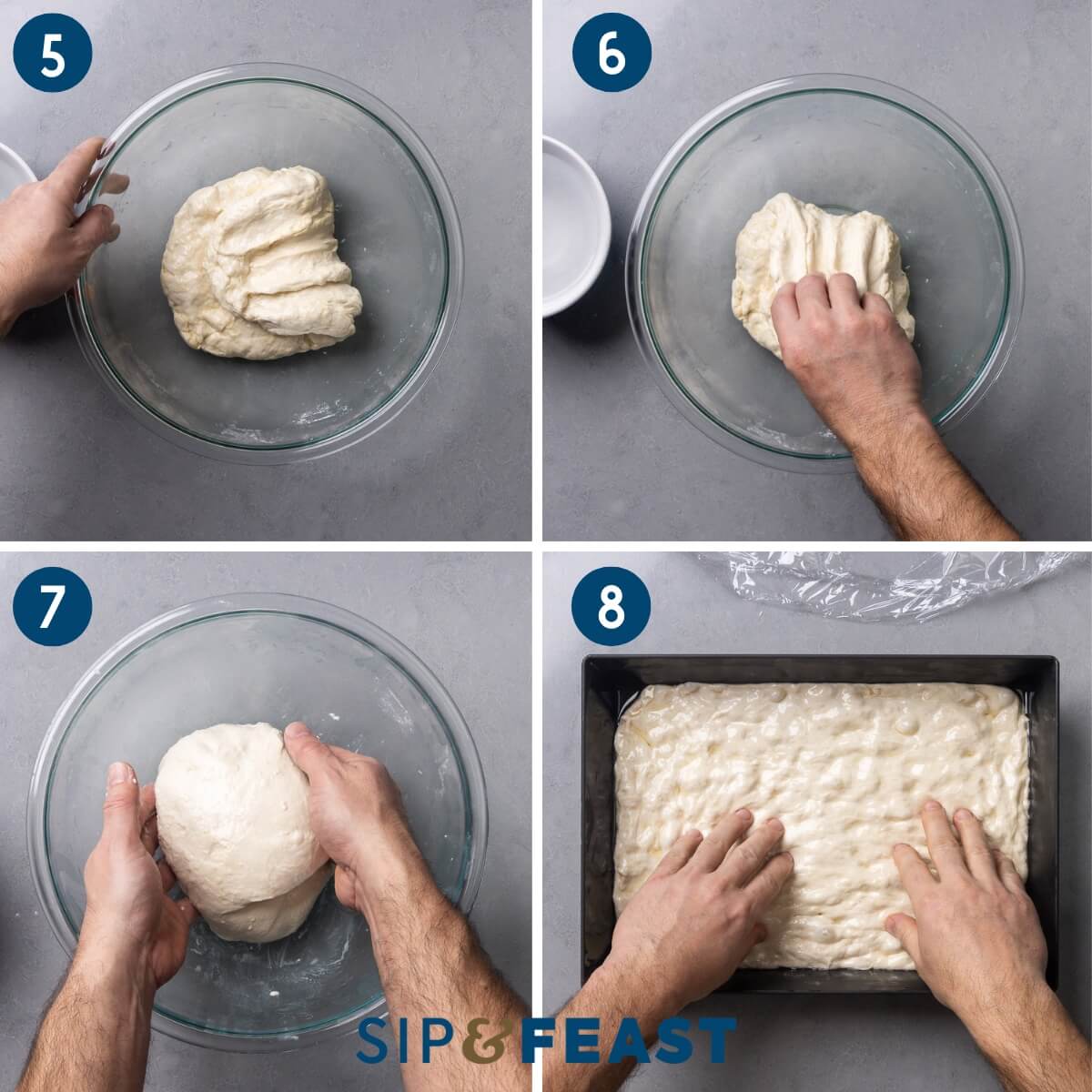 5

6

7

8

SIP&FEAST