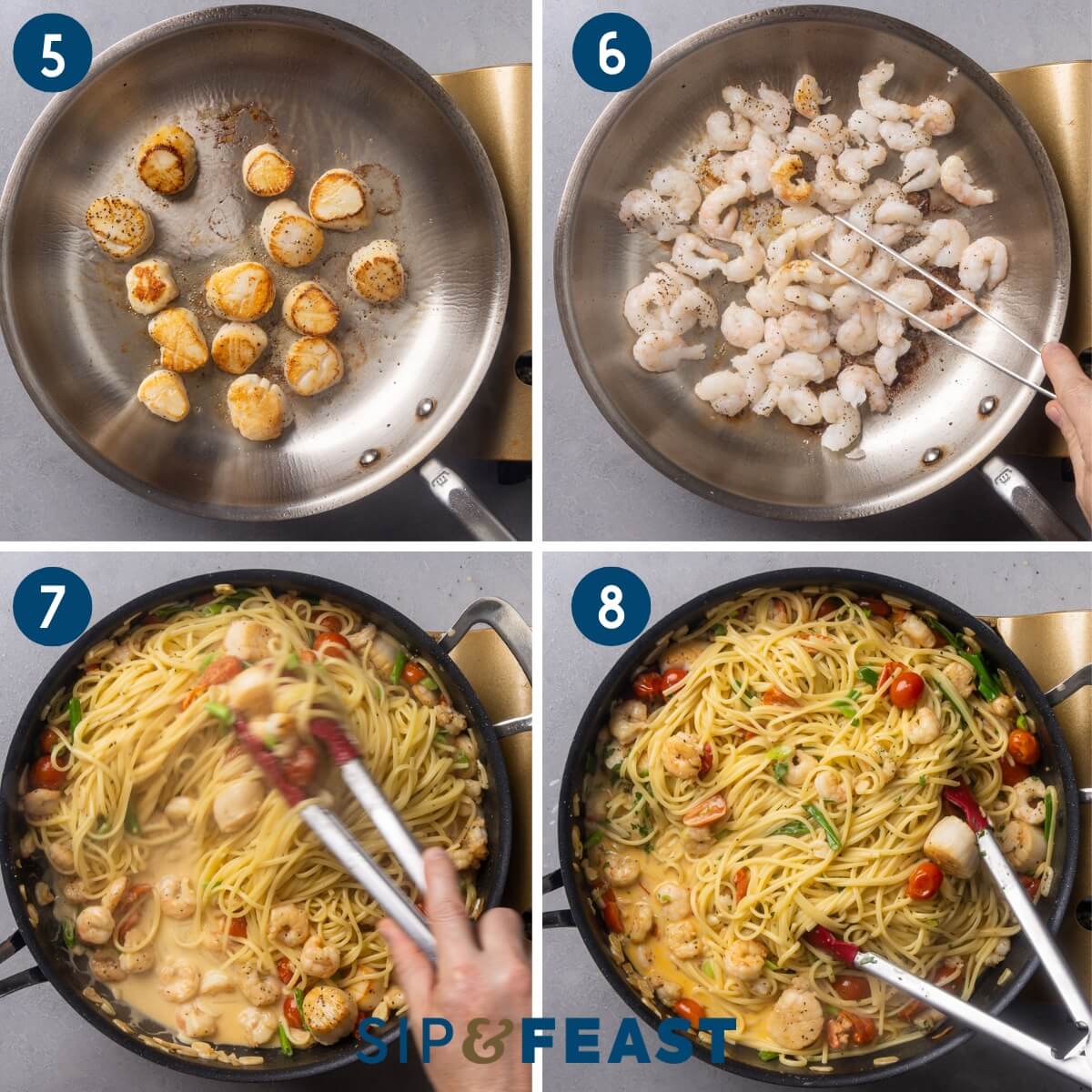 5

6

7

8

SIP&FEAST