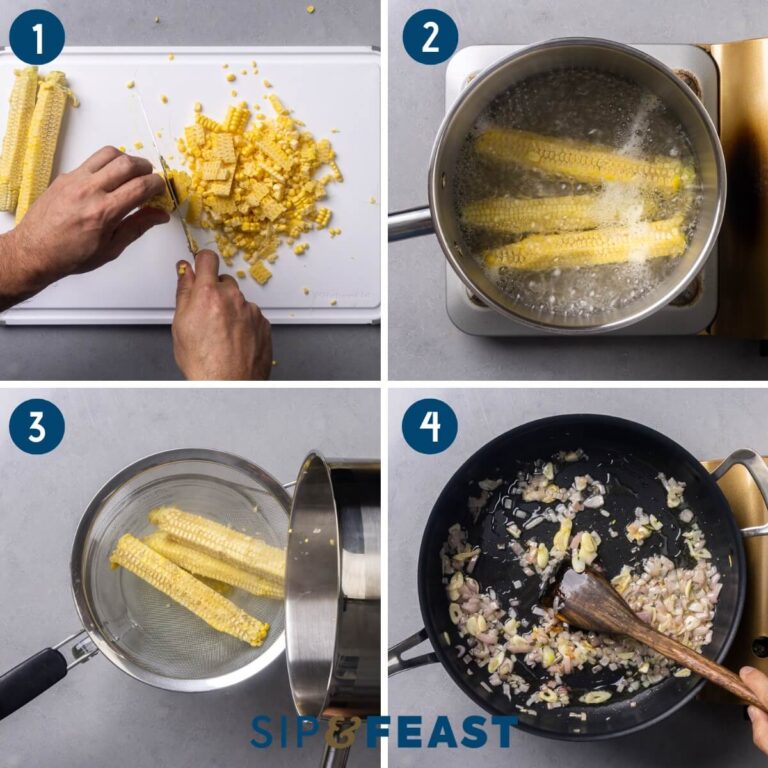 1

2

3

4

SIP & FEAST