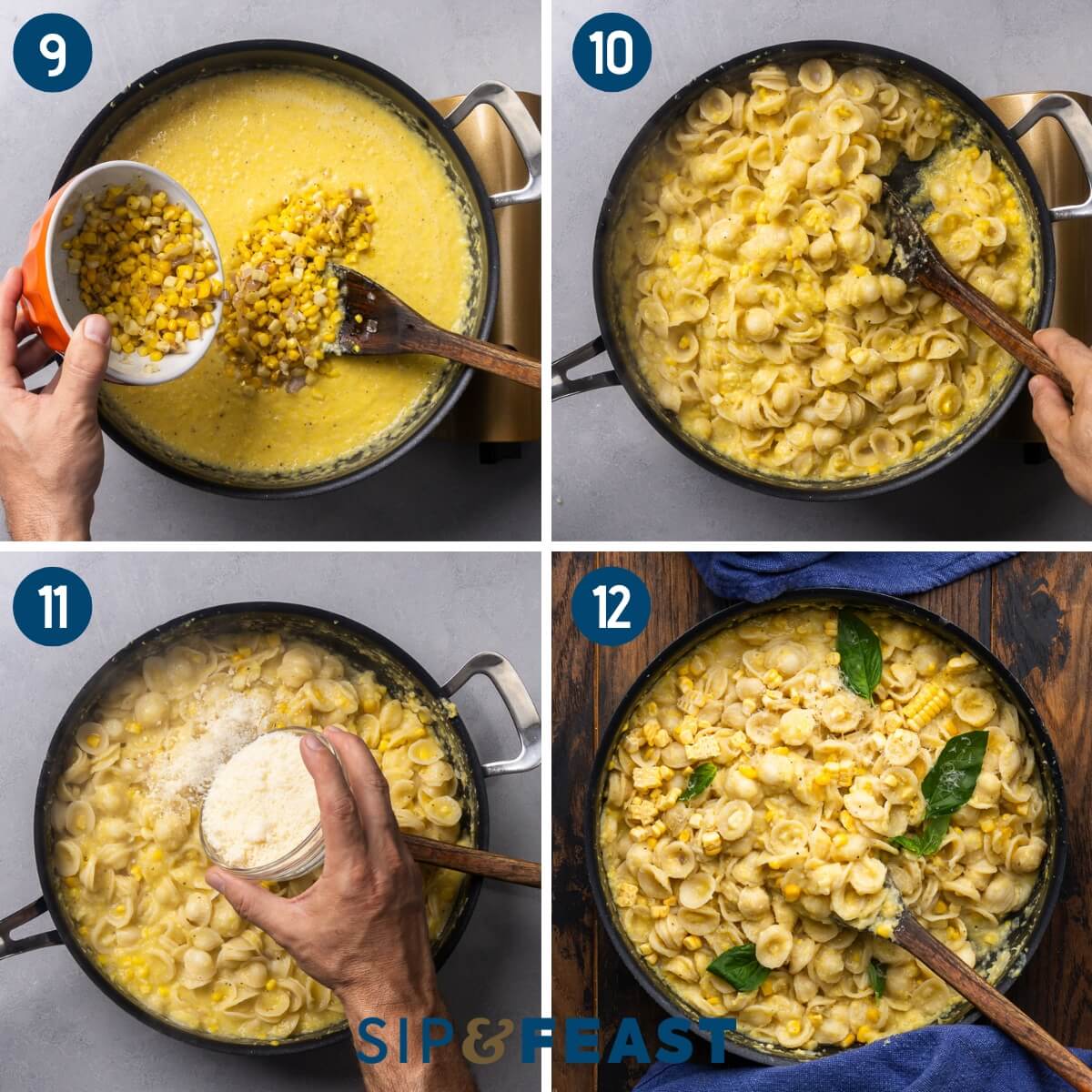 9

10

11

12

SIP&FEAST