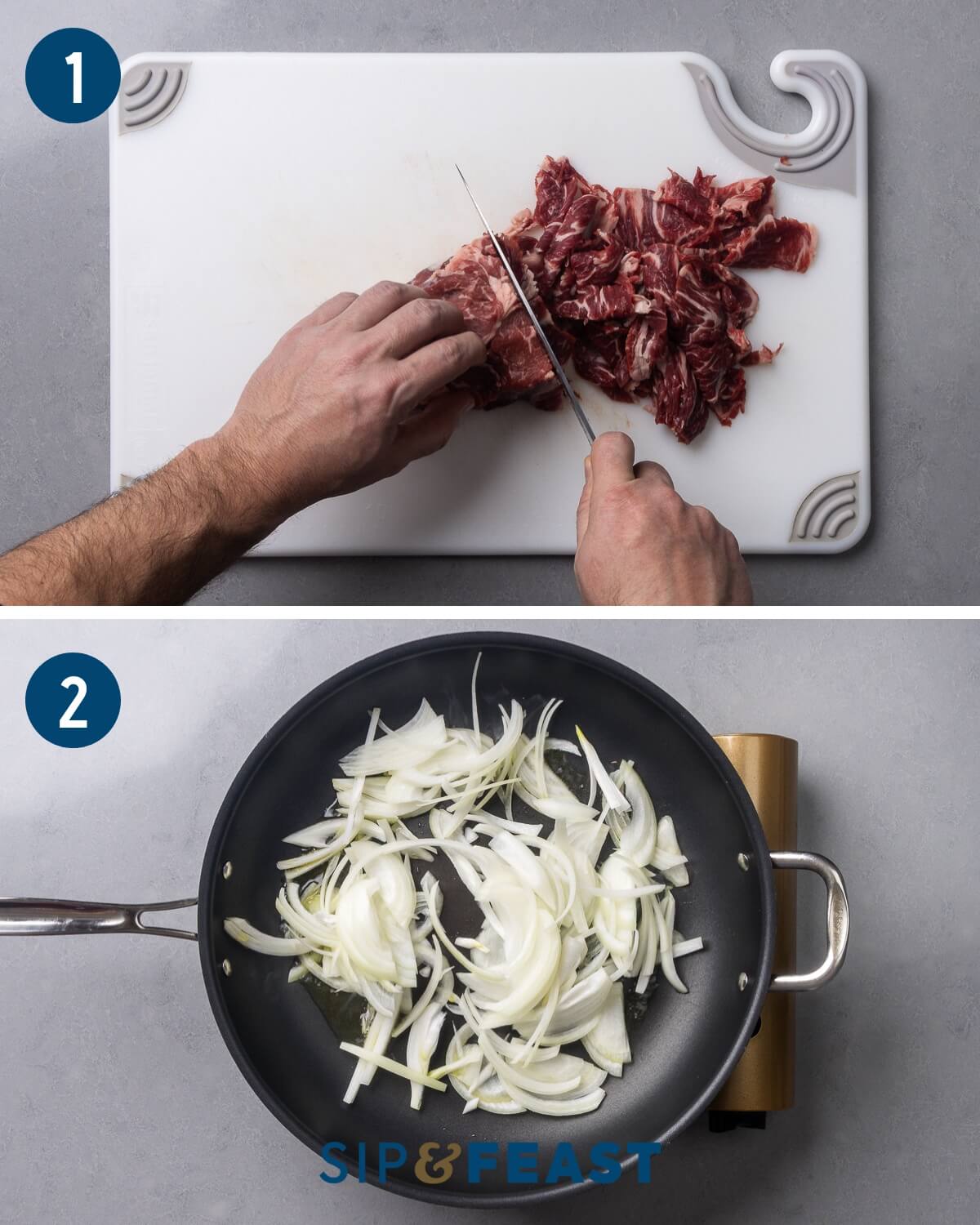 1

2

SIP&FEAST