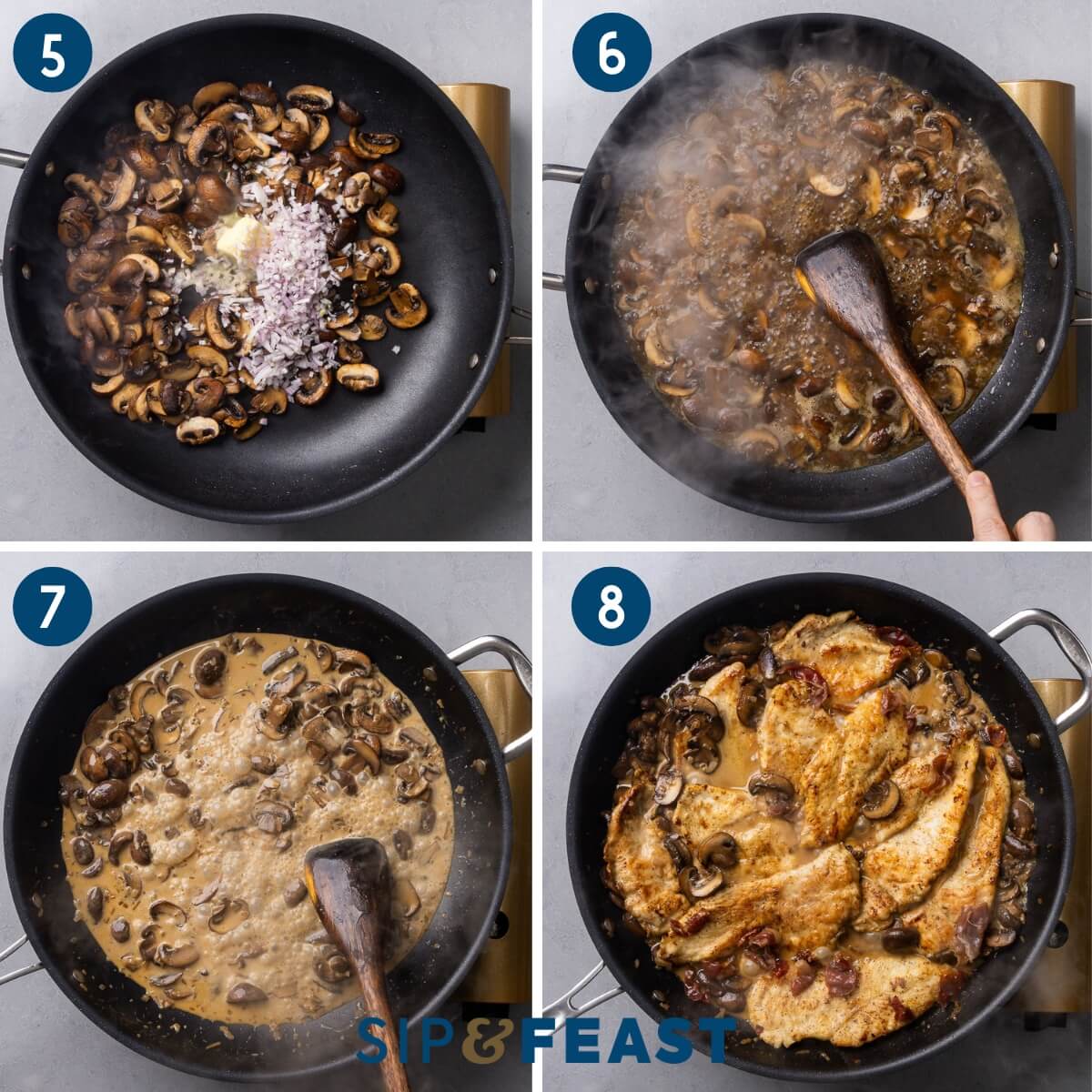 5

6

7

8

SIP&FEAST