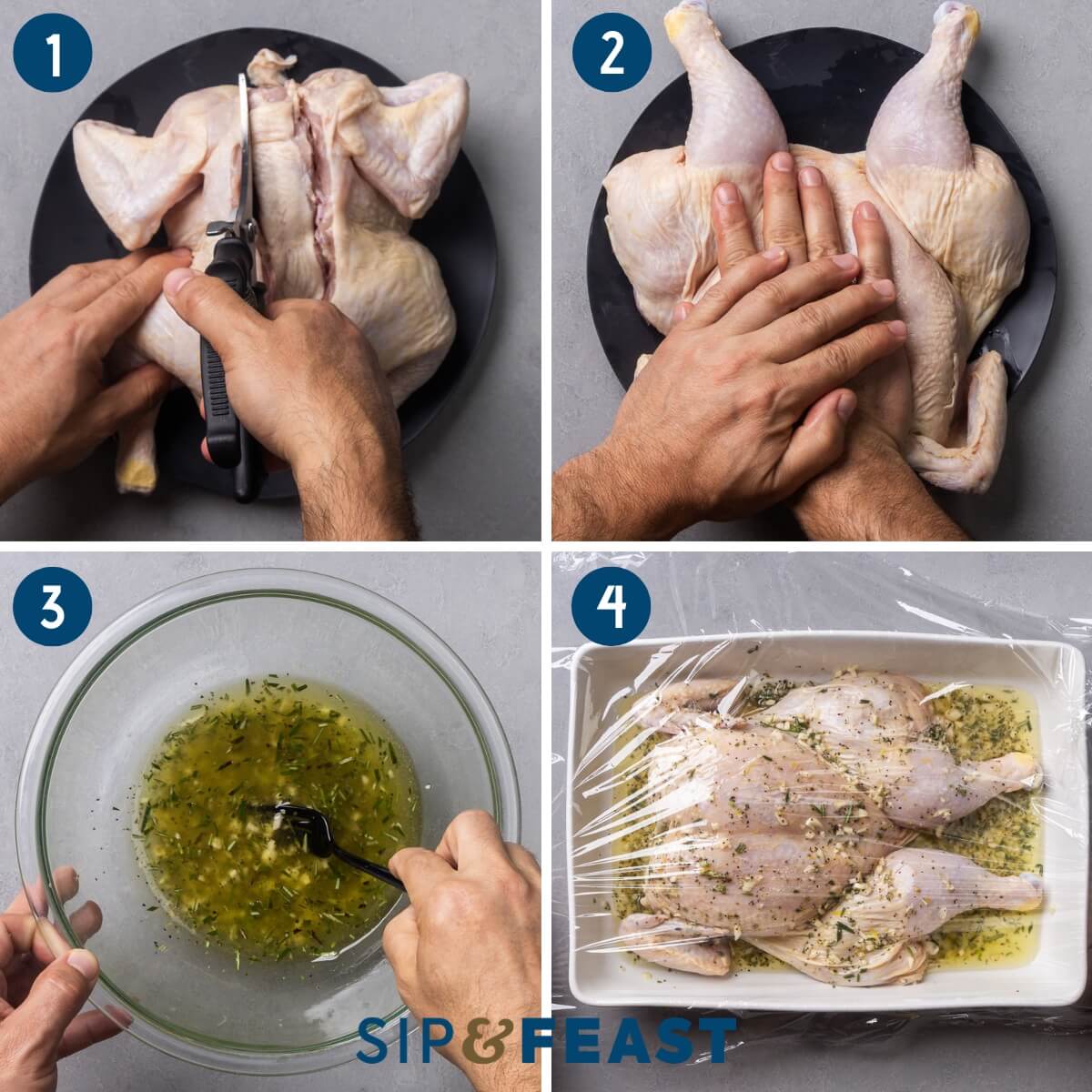 1

2

3

4

SIP&FEAST