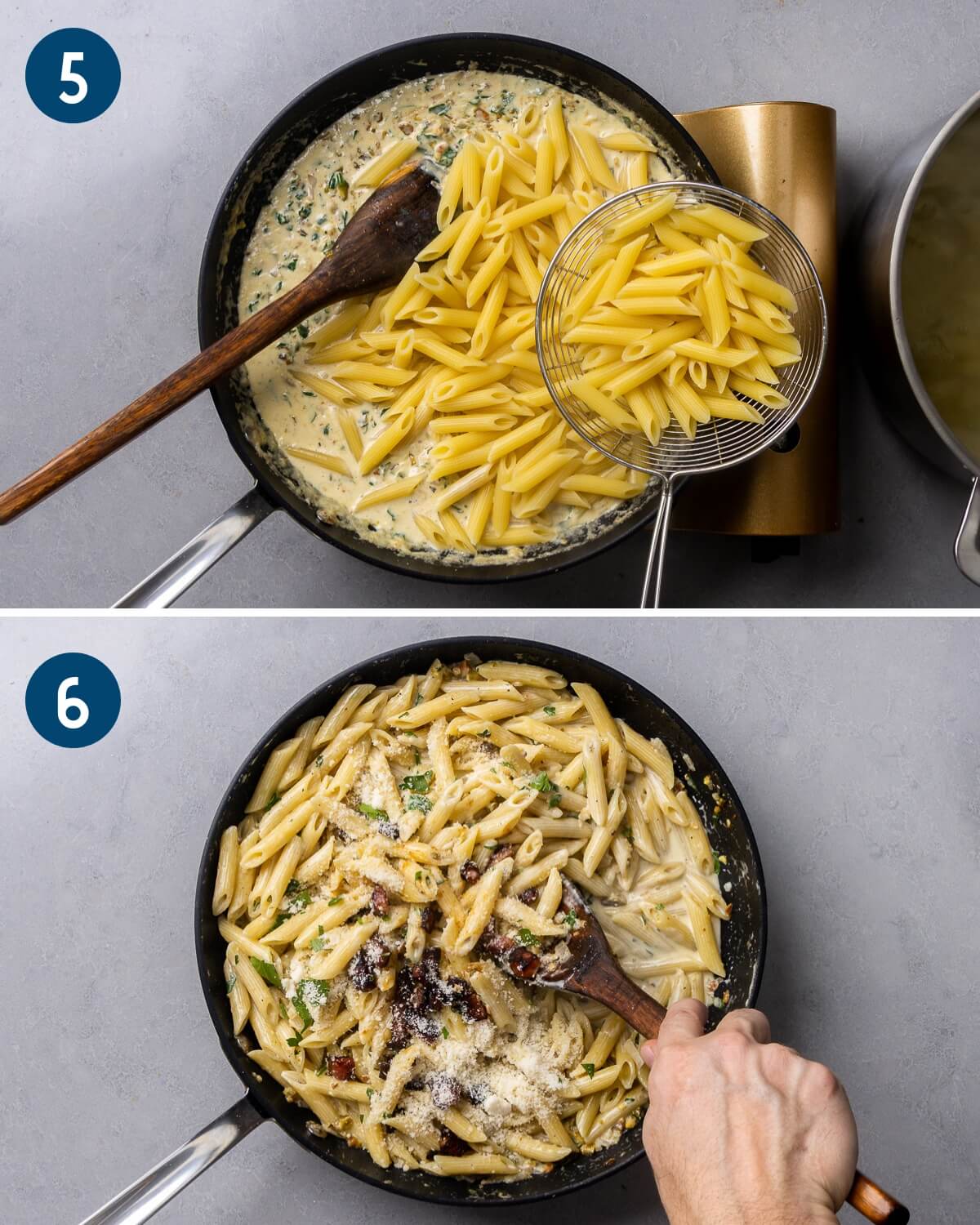 5

6