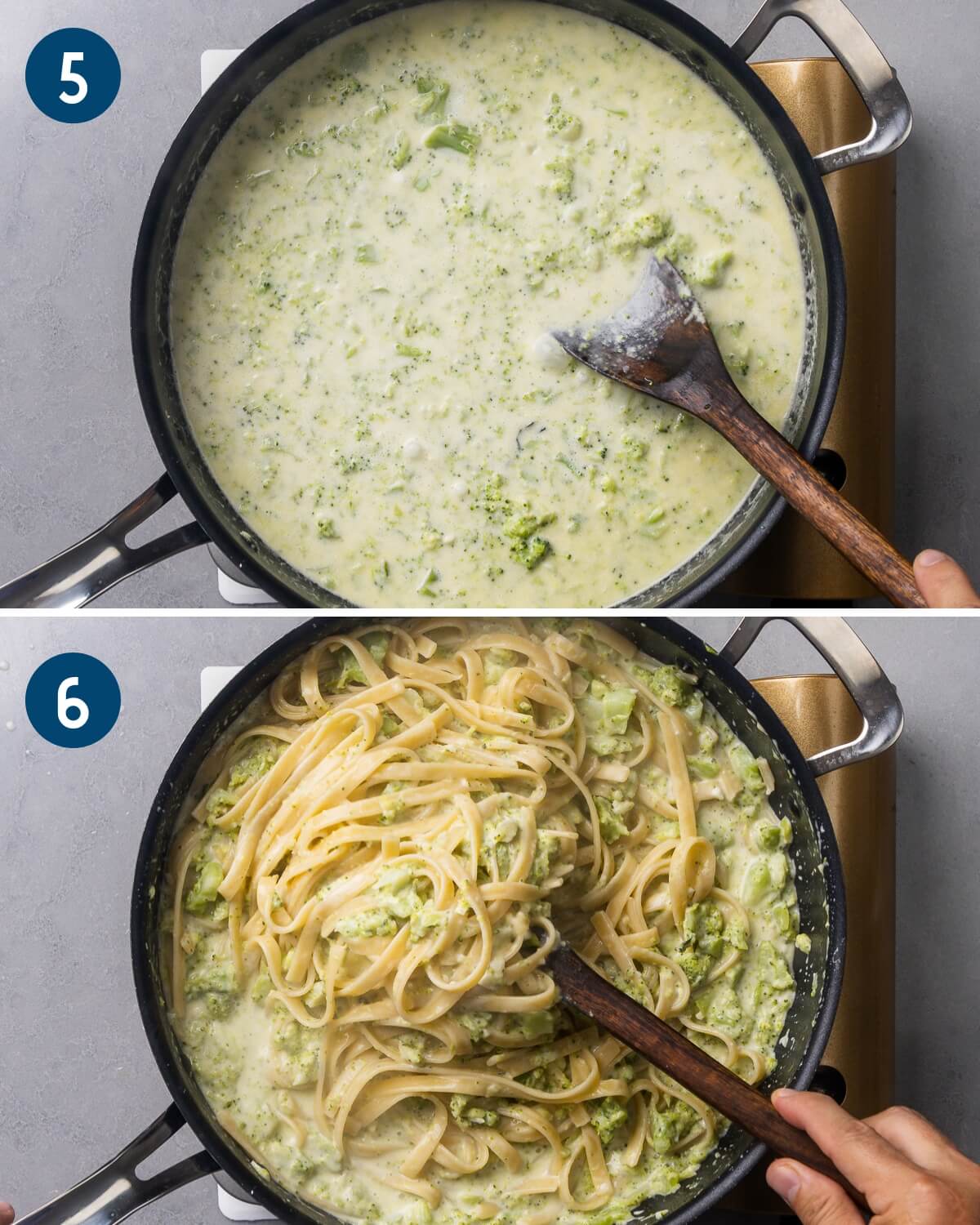 5

6